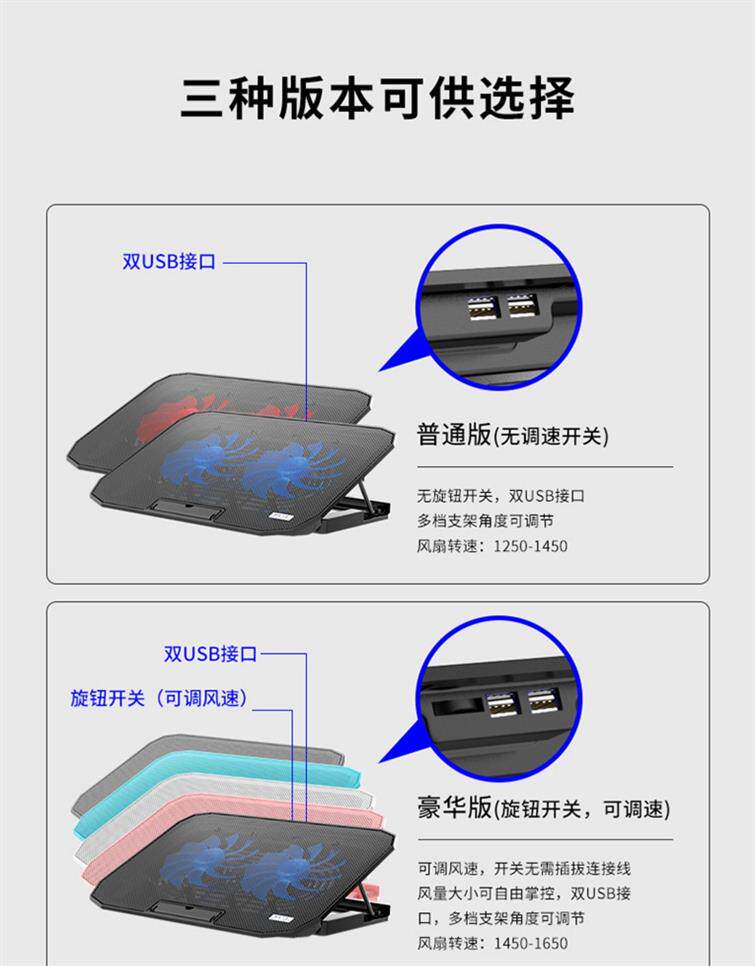 三种版本可供选择

双USB接口

普通版(无调速开关)

无旋钮开关，双USB接口
多档支架角度可调节
风扇转速：1250-1450

双USB接口
旋钮开关（可调风速）

豪华版(旋钮开关，可调速)

可调风速，开关无需插拔连接线
风量大小可自由掌控，双USB接口，多档支架角度可调节
风扇转速：1450-1650