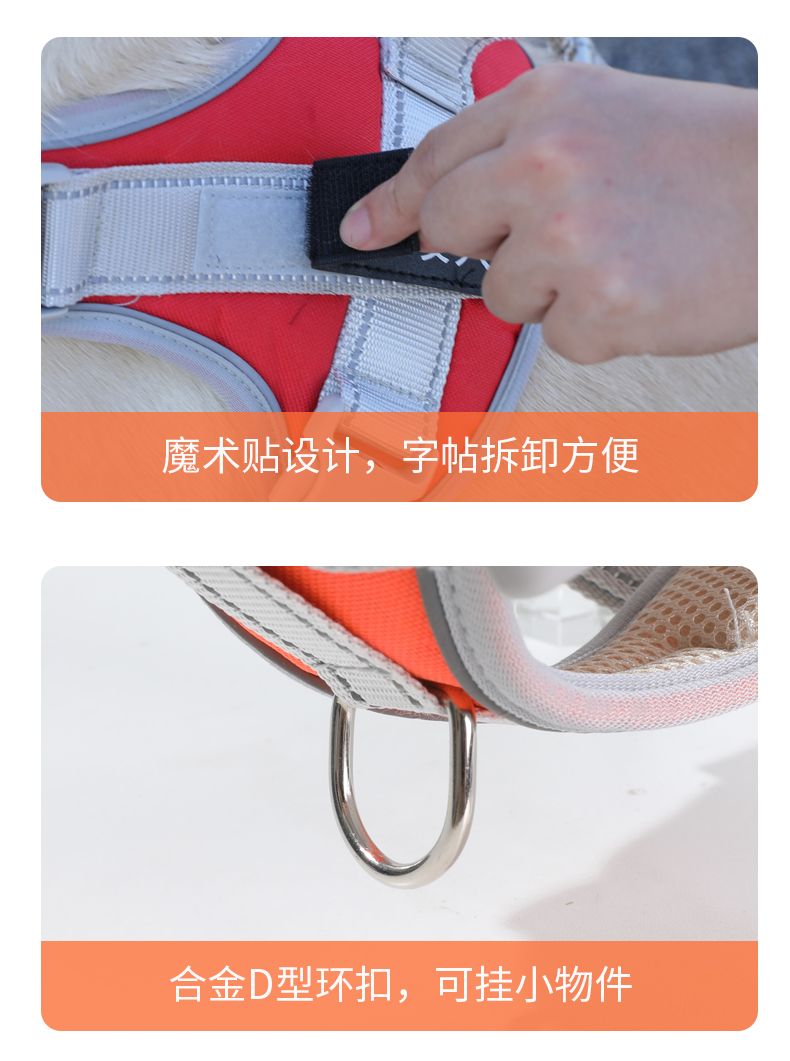 魔术贴设计，字帖拆卸方便

合金D型环扣，可挂小物件