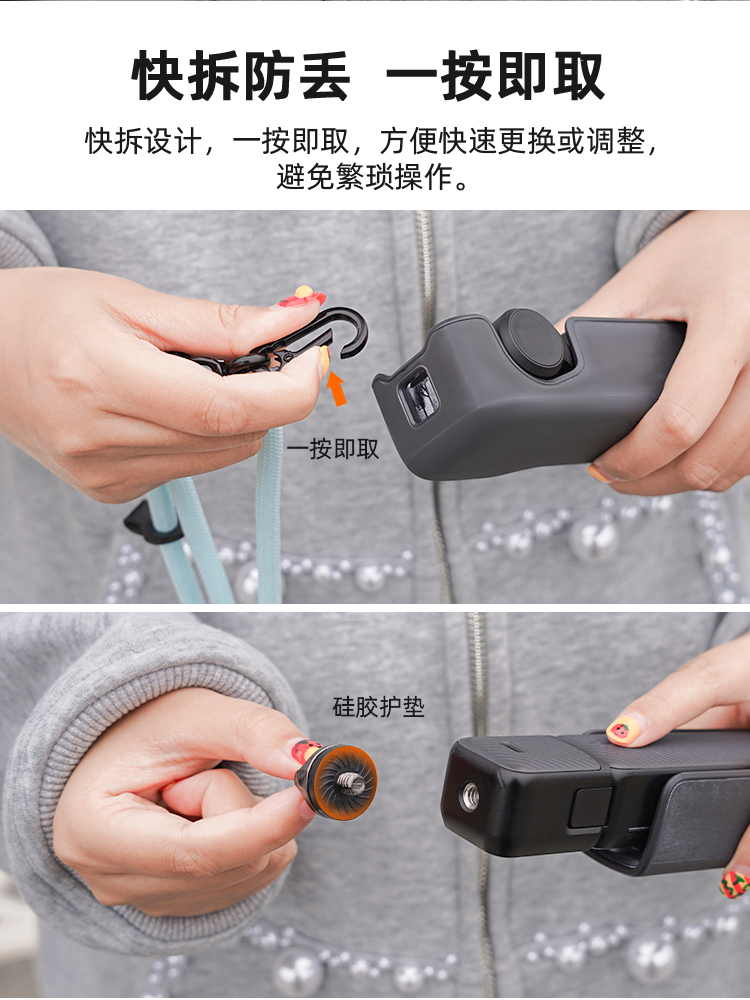 快拆防丢 一按即取

快拆设计，一按即取，方便快速更换或调整，避免繁琐操作。

一按即取

硅胶护垫