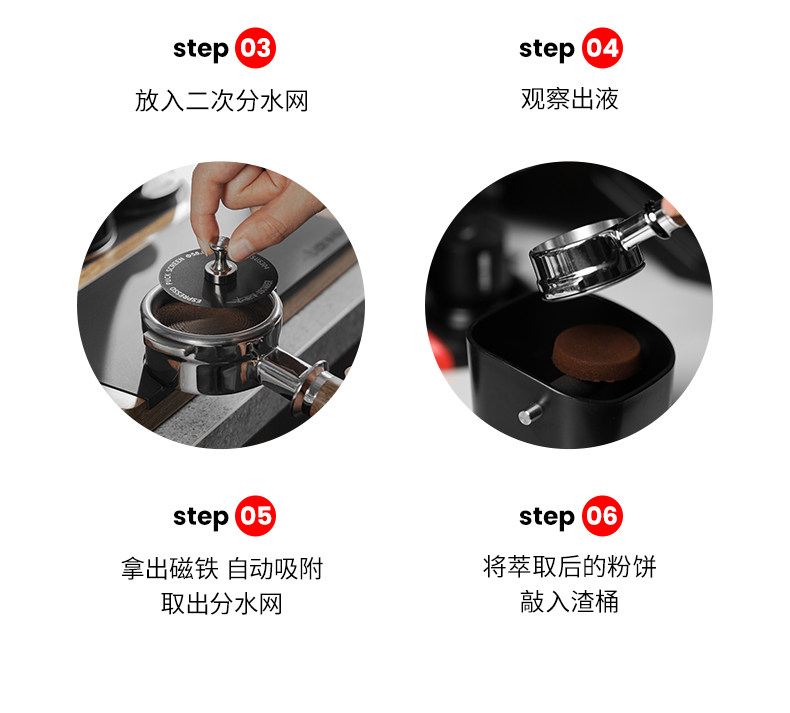 step 03
放入二次分水网

step 04
观察出液

ESPRESSO PUCK SCREEN

step 05
拿出磁铁 自动吸附
取出分水网

step 06
将萃取后的粉饼
敲入渣桶