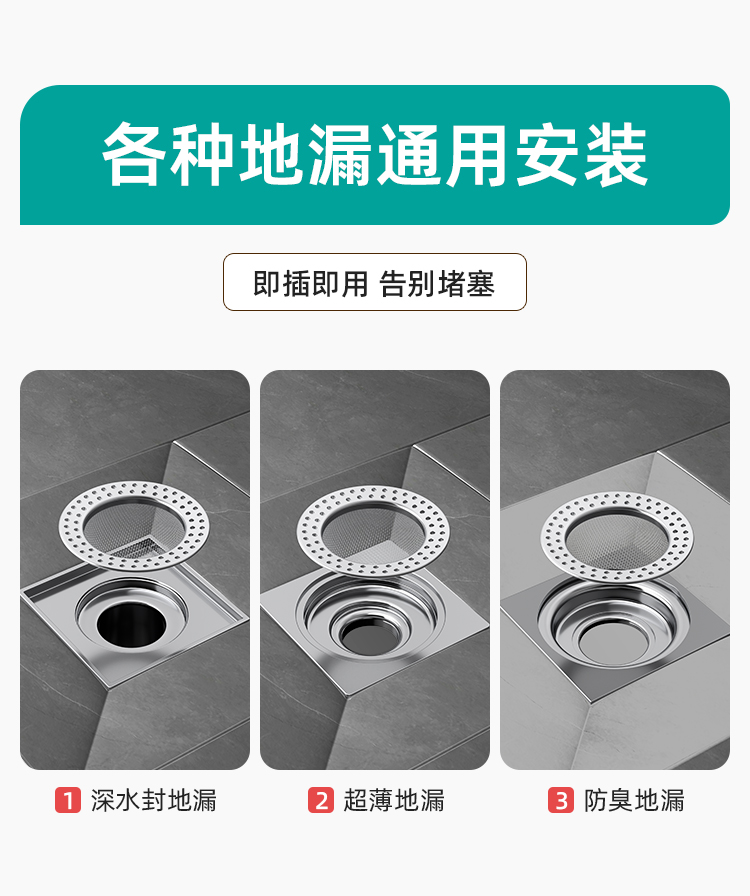 各种地漏通用安装

即插即用 告别堵塞

1 深水封地漏

2 超薄地漏

3 防臭地漏