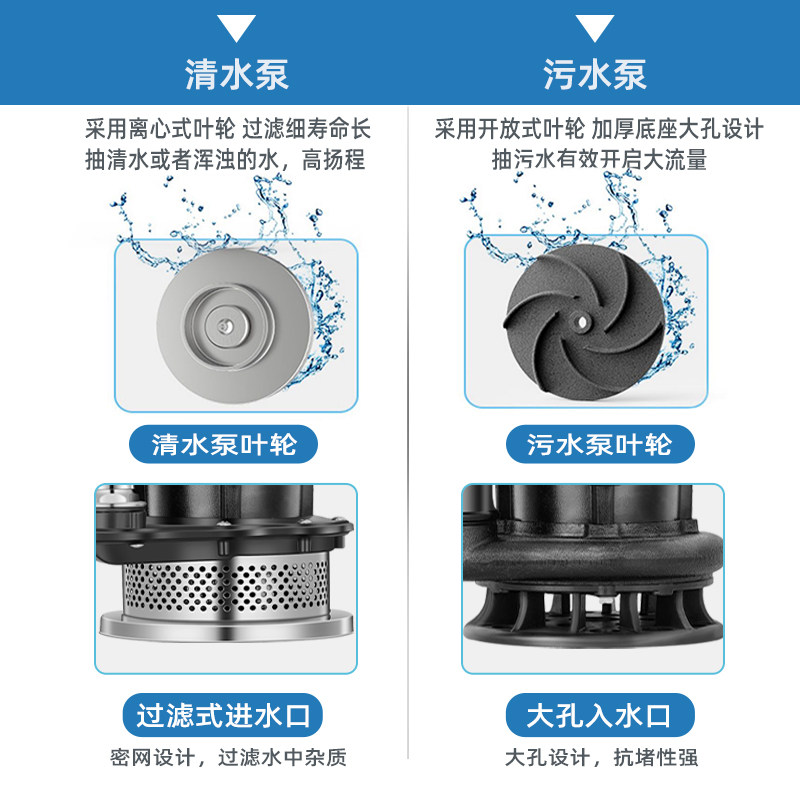 清水泵

采用离心式叶轮 过滤细寿命长
抽清水或者浑浊的水，高扬程

清水泵叶轮

过滤式进水口

密网设计，过滤水中杂质

污水泵

采用开放式叶轮 加厚底座大孔设计
抽污水有效开启大流量

污水泵叶轮

大孔入水口

大孔设计，抗堵性强