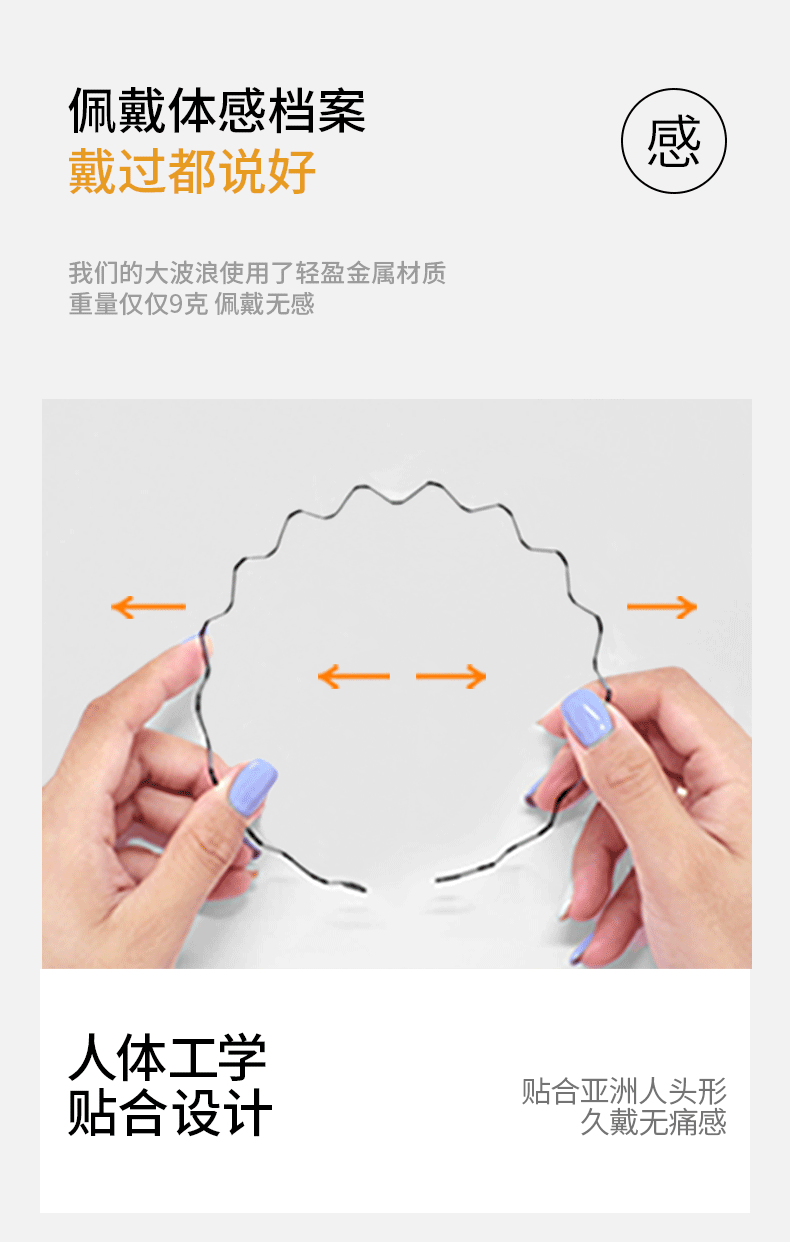 佩戴体感档案
戴过都说好

感

我们的大波浪使用了轻盈金属材质
重量仅仅9克 佩戴无感

人体工学
贴合设计

贴合亚洲人头形
久戴无痛感