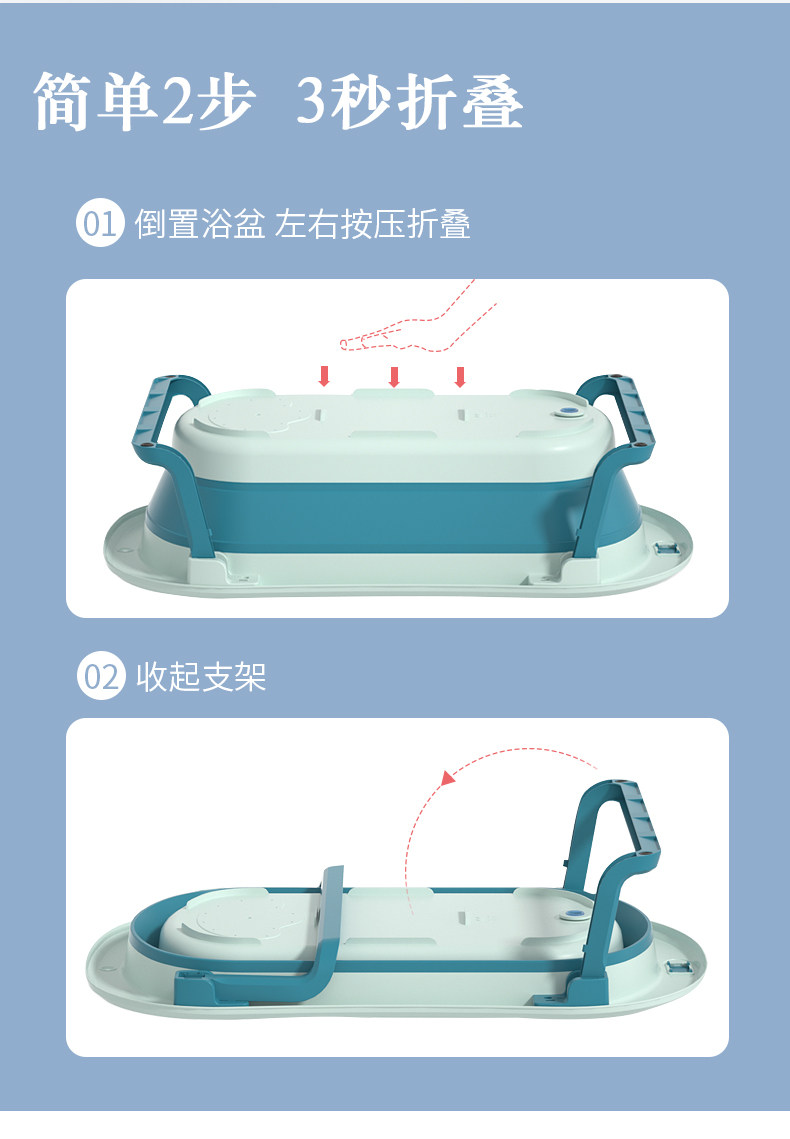 简单2步 3秒折叠

01 倒置浴盆 左右按压折叠

02 收起支架