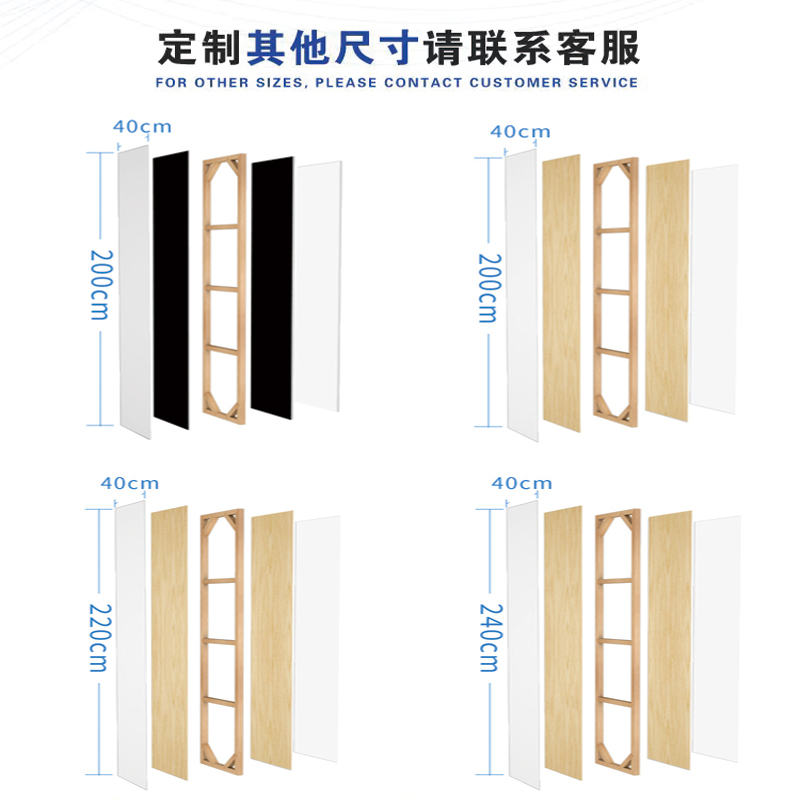 定制其他尺寸请联系客服

FOR OTHER SIZES, PLEASE CONTACT CUSTOMER SERVICE

40cm

200cm

40cm

200cm

40cm

220cm

40cm

240cm