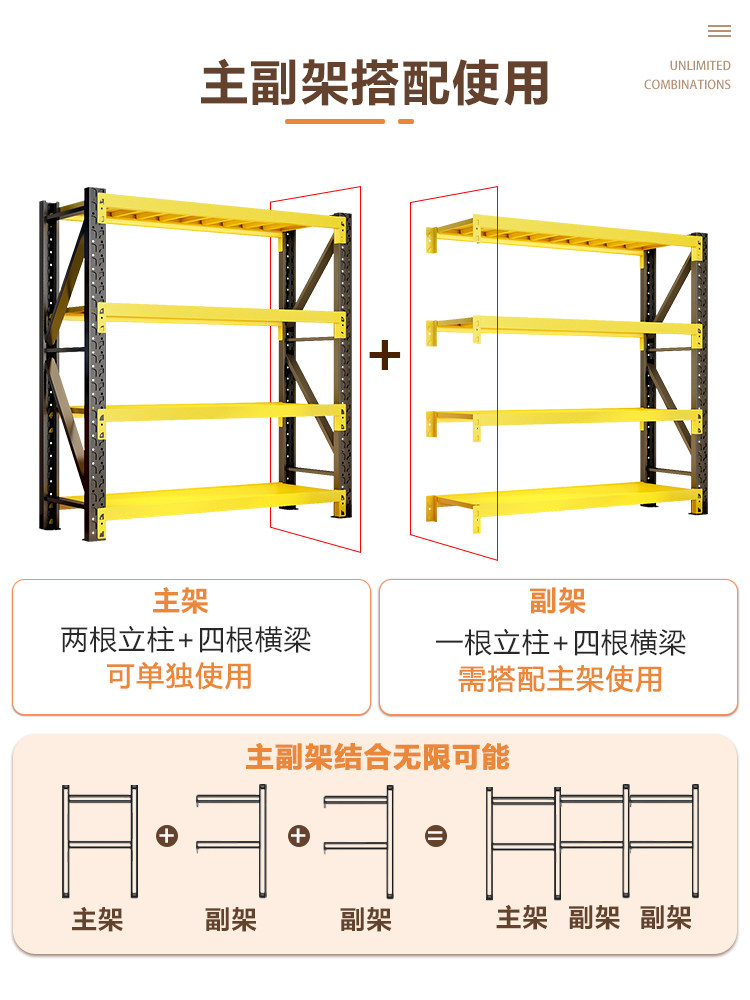 主副架搭配使用

UNLIMITED COMBINATIONS

+

主架
两根立柱+四根横梁
可单独使用

副架
一根立柱+四根横梁
需搭配主架使用

主副架结合无限可能

主架 + 副架 + 副架 = 主架 副架 副架