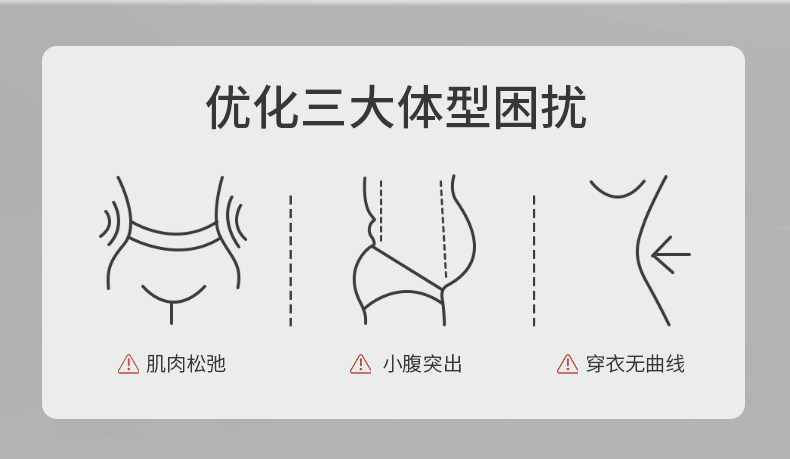 优化三大体型困扰

肌肉松弛

小腹突出

穿衣无曲线