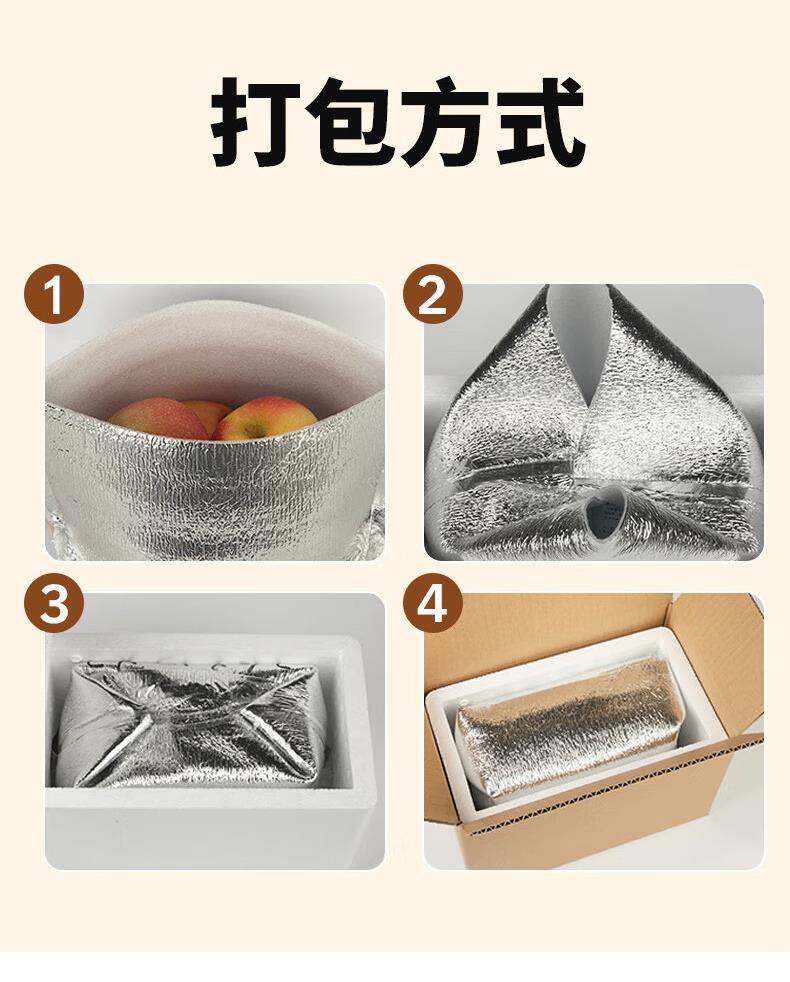 打包方式

1

2

3

4