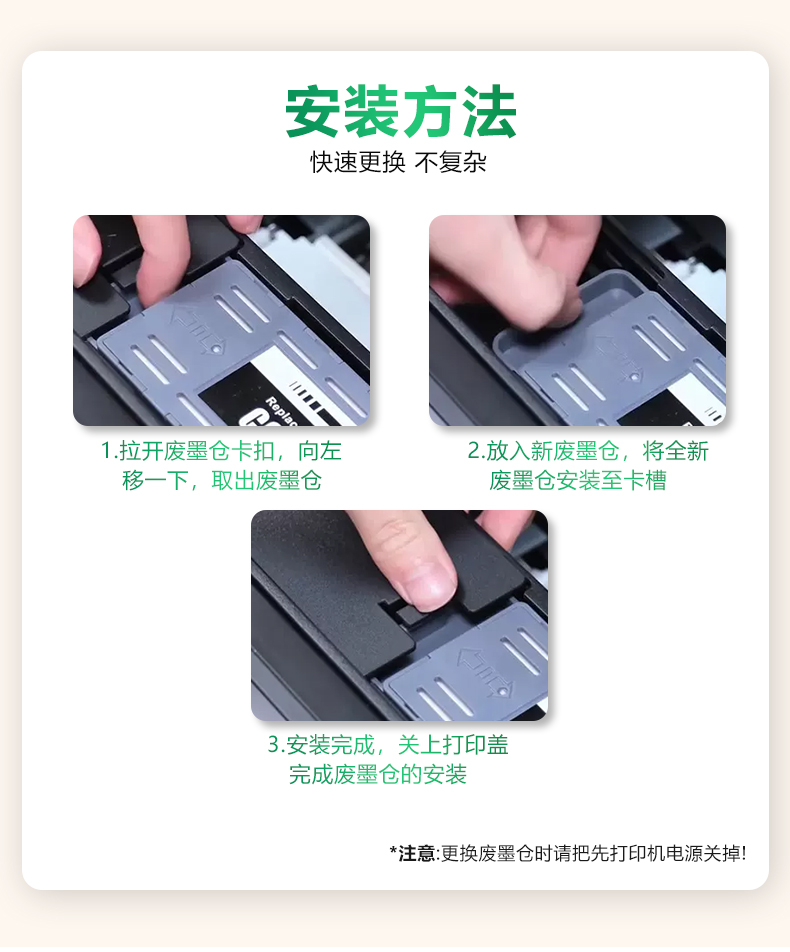 安装方法
快速更换 不复杂

Replac

1.拉开废墨仓卡扣，向左移一下，取出废墨仓

2.放入新废墨仓，将全新废墨仓安装至卡槽

3.安装完成，关上打印盖完成废墨仓的安装

*注意:更换废墨仓时请把先打印机电源关掉!