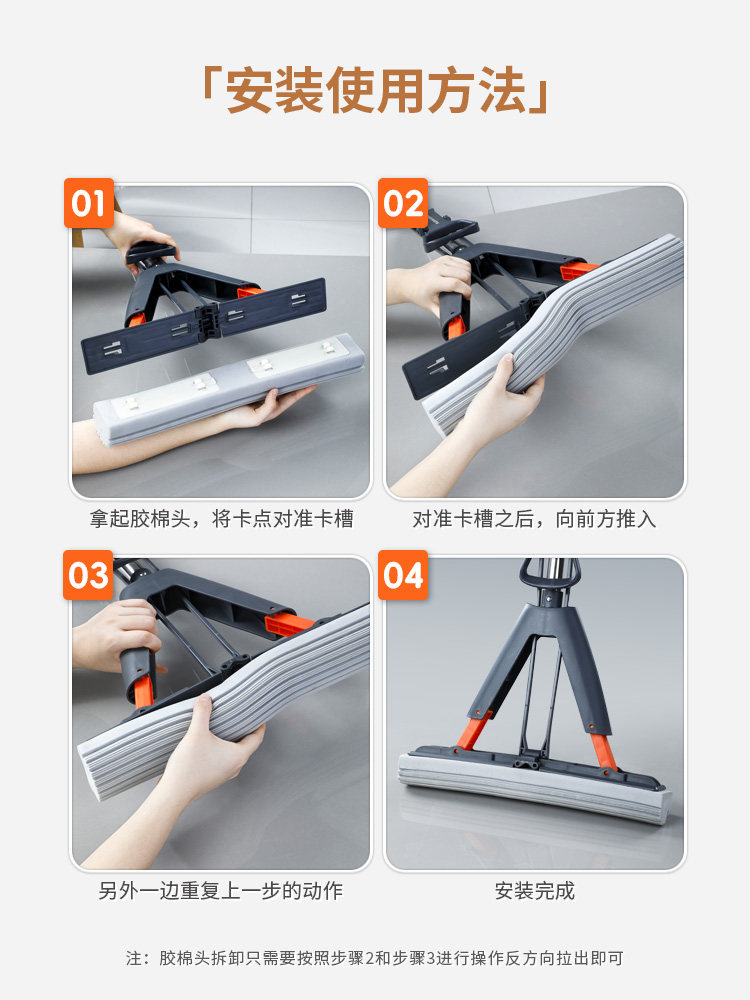 「安装使用方法」

01

拿起胶棉头，将卡点对准卡槽

02

对准卡槽之后，向前方推入

03

另外一边重复上一步的动作

04

安装完成

注：胶棉头拆卸只需要按照步骤2和步骤3进行操作反方向拉出即可