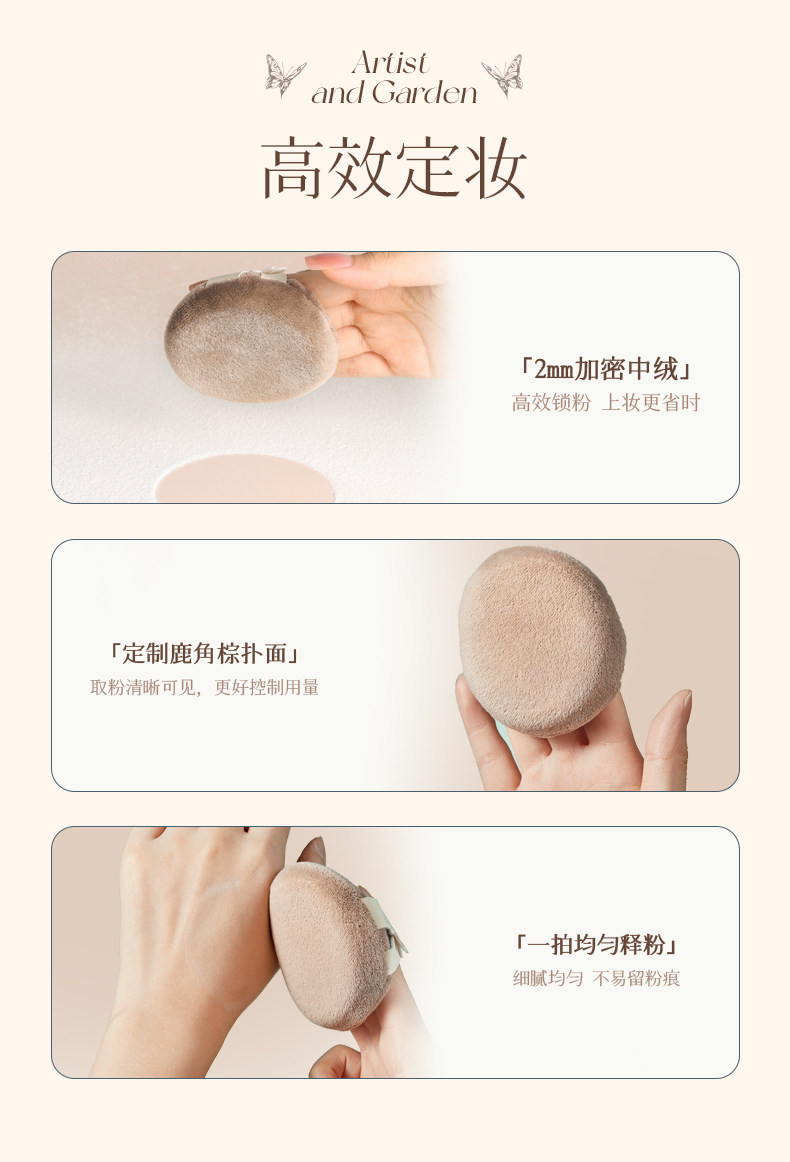 Artist
and Garden

高效定妆

「2mm加密中绒」
高效锁粉 上妆更省时

「定制鹿角棕扑面」
取粉清晰可见，更好控制用量

「一拍均匀释粉」
细腻均匀 不易留粉痕