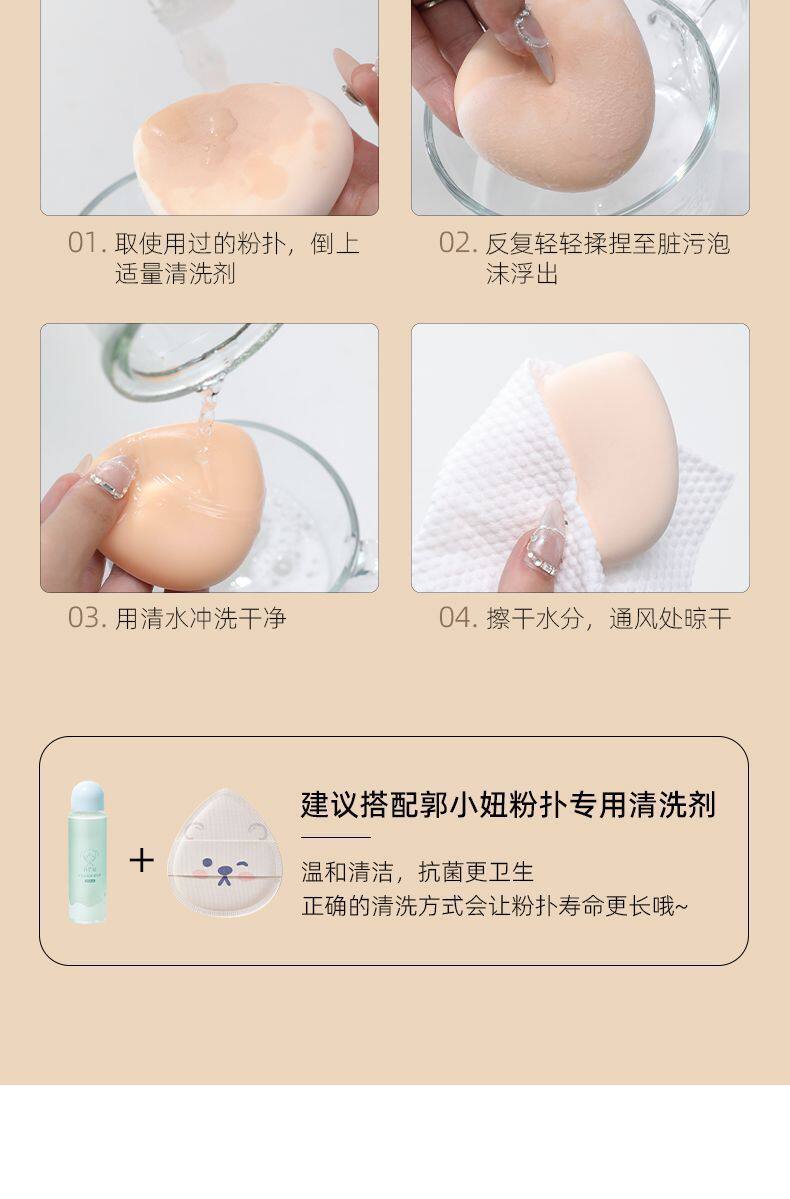 01. 取使用过的粉扑，倒上适量清洗剂

02. 反复轻轻揉捏至脏污泡沫浮出

03. 用清水冲洗干净

04. 擦干水分，通风处晾干

+

建议搭配郭小妞粉扑专用清洗剂

温和清洁，抗菌更卫生
正确的清洗方式会让粉扑寿命更长哦~