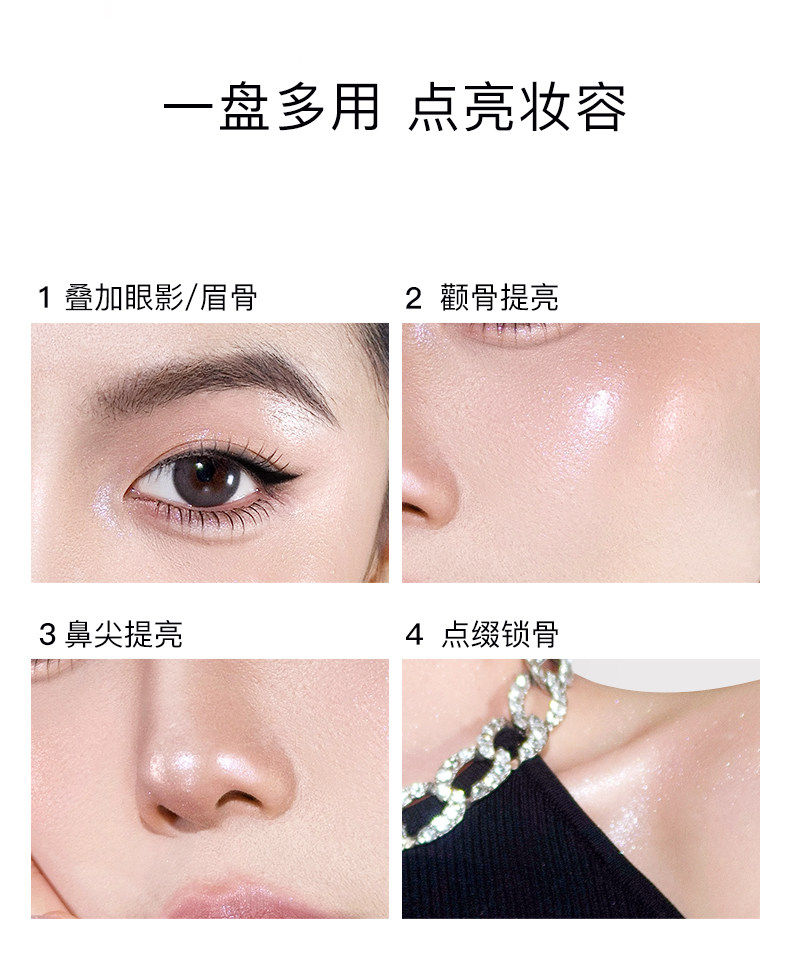 一盘多用 点亮妆容

1 叠加眼影/眉骨

2 颧骨提亮

3 鼻尖提亮

4 点缀锁骨