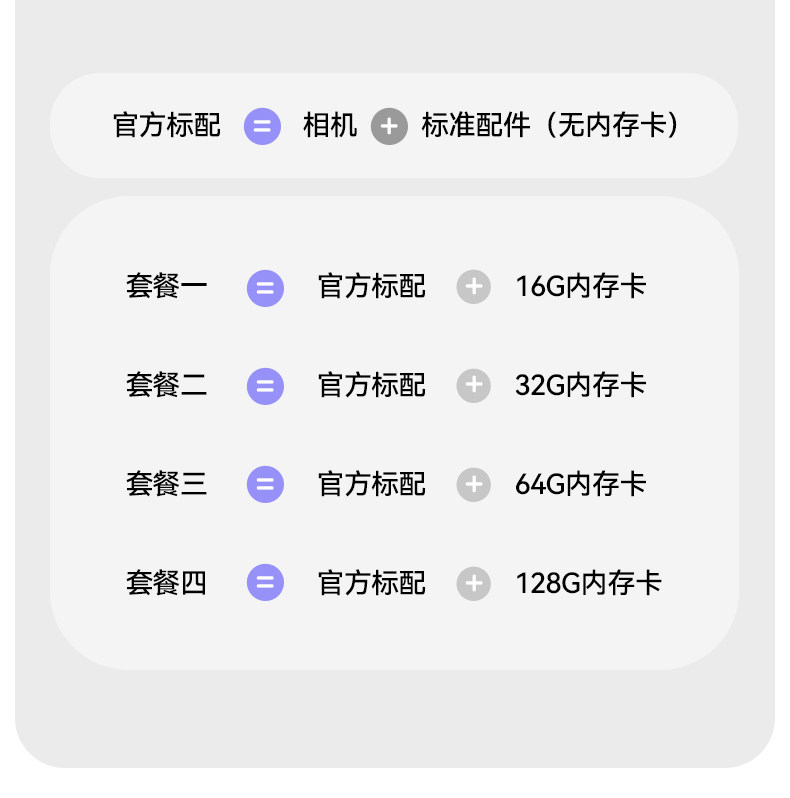 官方标配 = 相机 + 标准配件（无内存卡）

套餐一 = 官方标配 + 16G内存卡

套餐二 = 官方标配 + 32G内存卡

套餐三 = 官方标配 + 64G内存卡

套餐四 = 官方标配 + 128G内存卡