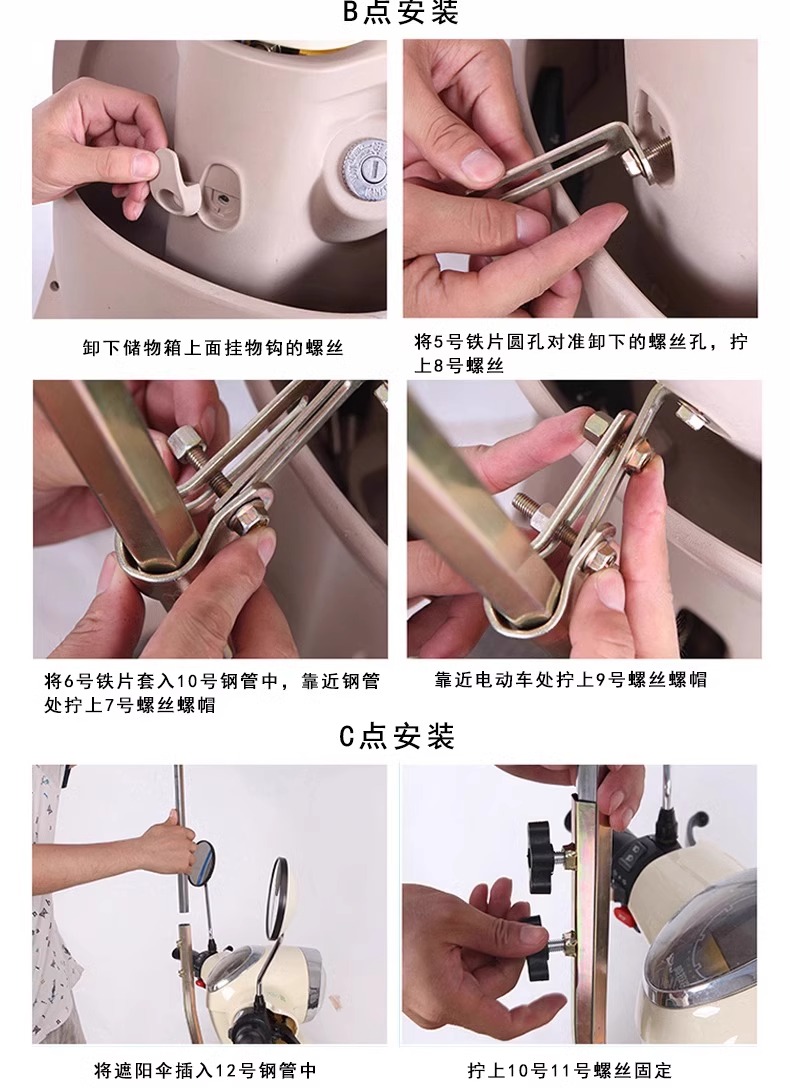 B点安装

卸下储物箱上面挂物钩的螺丝

将5号铁片圆孔对准卸下的螺丝孔，拧上8号螺丝

将6号铁片套入10号钢管中，靠近钢管处拧上7号螺丝螺帽

靠近电动车处拧上9号螺丝螺帽

C点安装

将遮阳伞插入12号钢管中

拧上10号11号螺丝固定