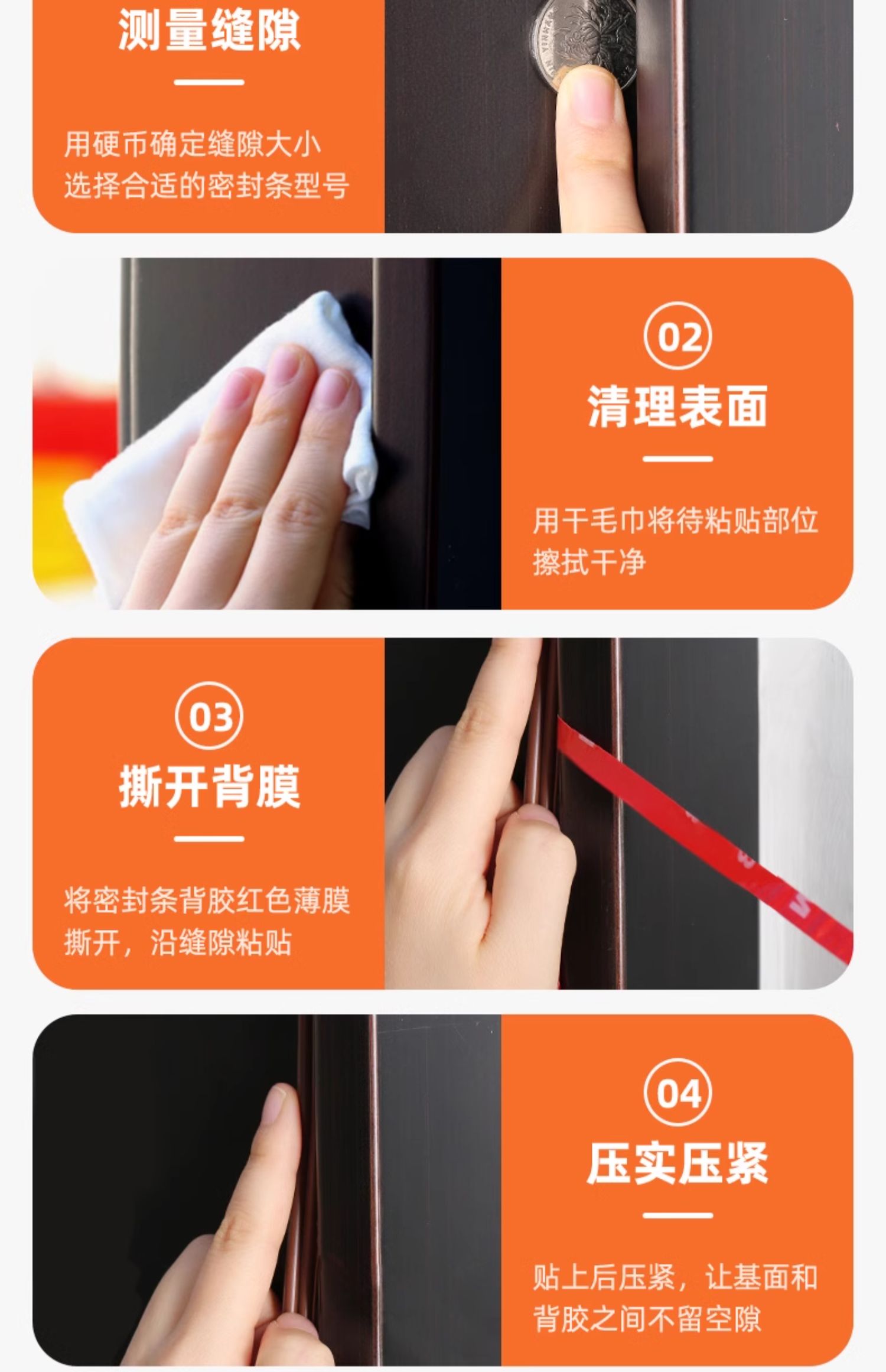 测量缝隙

用硬币确定缝隙大小
选择合适的密封条型号

02
清理表面

用干毛巾将待粘贴部位
擦拭干净

03
撕开背膜

将密封条背胶红色薄膜
撕开，沿缝隙粘贴

04
压实压紧

贴上后压紧，让基面和
背胶之间不留空隙