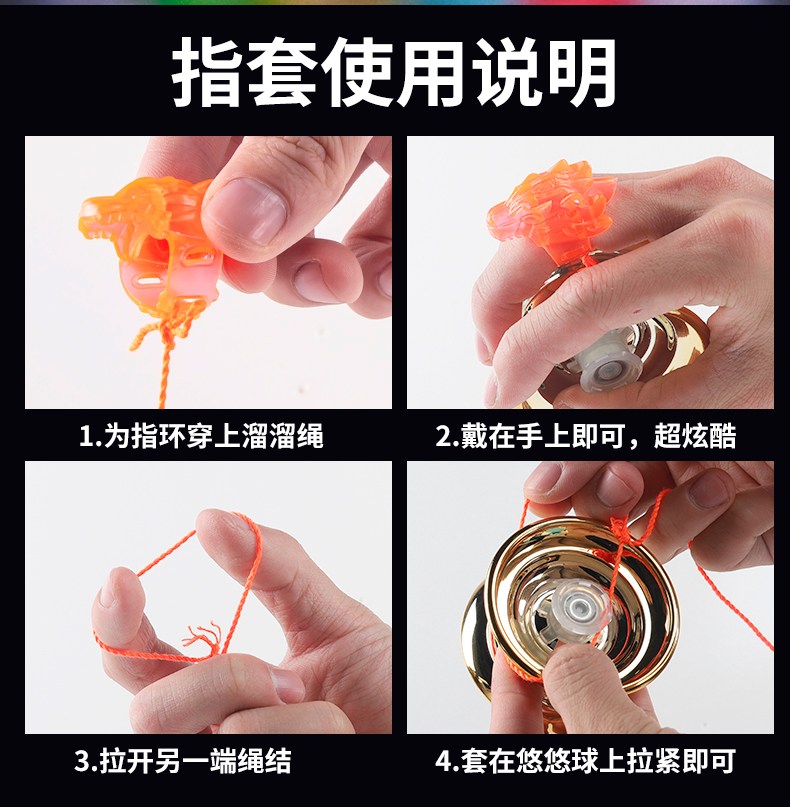 指套使用说明

1.为指环穿上溜溜绳

2.戴在手上即可，超炫酷

3.拉开另一端绳结

4.套在悠悠球上拉紧即可