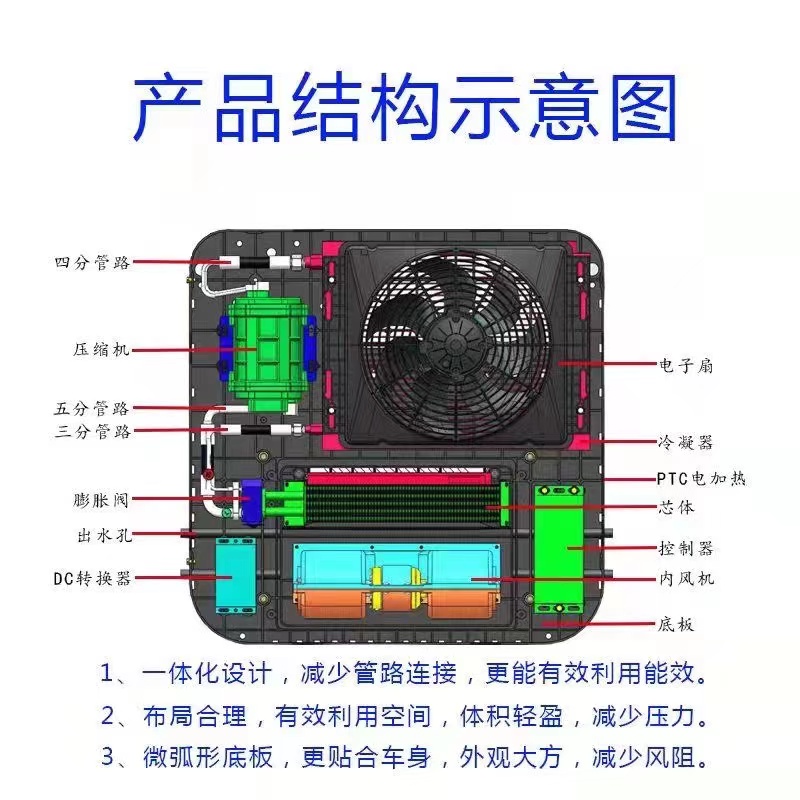 产品结构示意图

四分管路
压缩机
五分管路
三分管路
膨胀阀
出水孔
DC转换器

电子扇
冷凝器
PTC电加热
芯体
控制器
内风机
底板

1、一体化设计，减少管路连接，更能有效利用能效。
2、布局合理，有效利用空间，体积轻盈，减少压力。
3、微弧形底板，更贴合车身，外观大方，减少风阻。