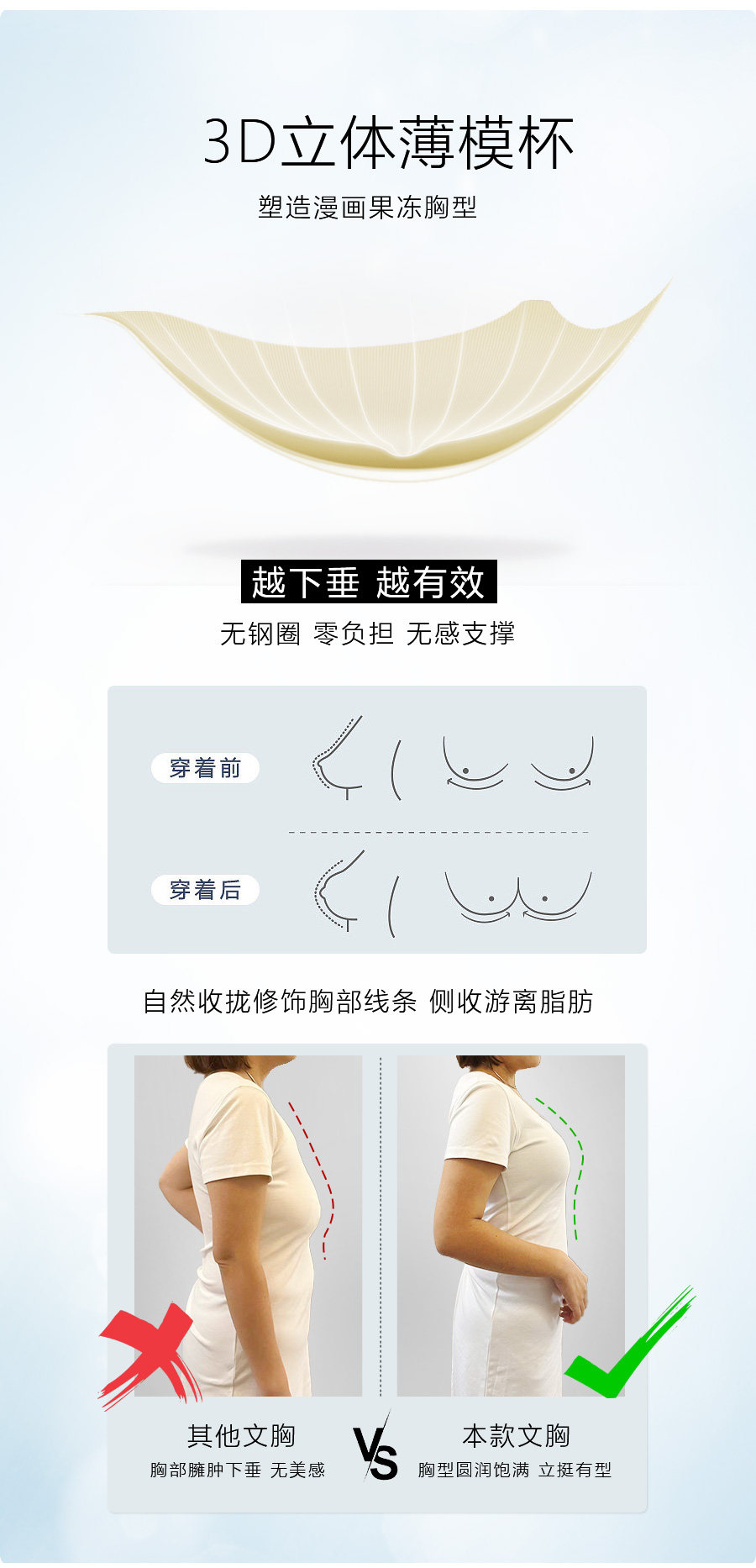 3D立体薄模杯

塑造漫画果冻胸型

越下垂 越有效

无钢圈 零负担 无感支撑

穿着前

穿着后

自然收拢修饰胸部线条 侧收游离脂肪

其他文胸
胸部臃肿下垂 无美感

VS

本款文胸
胸型圆润饱满 立挺有型