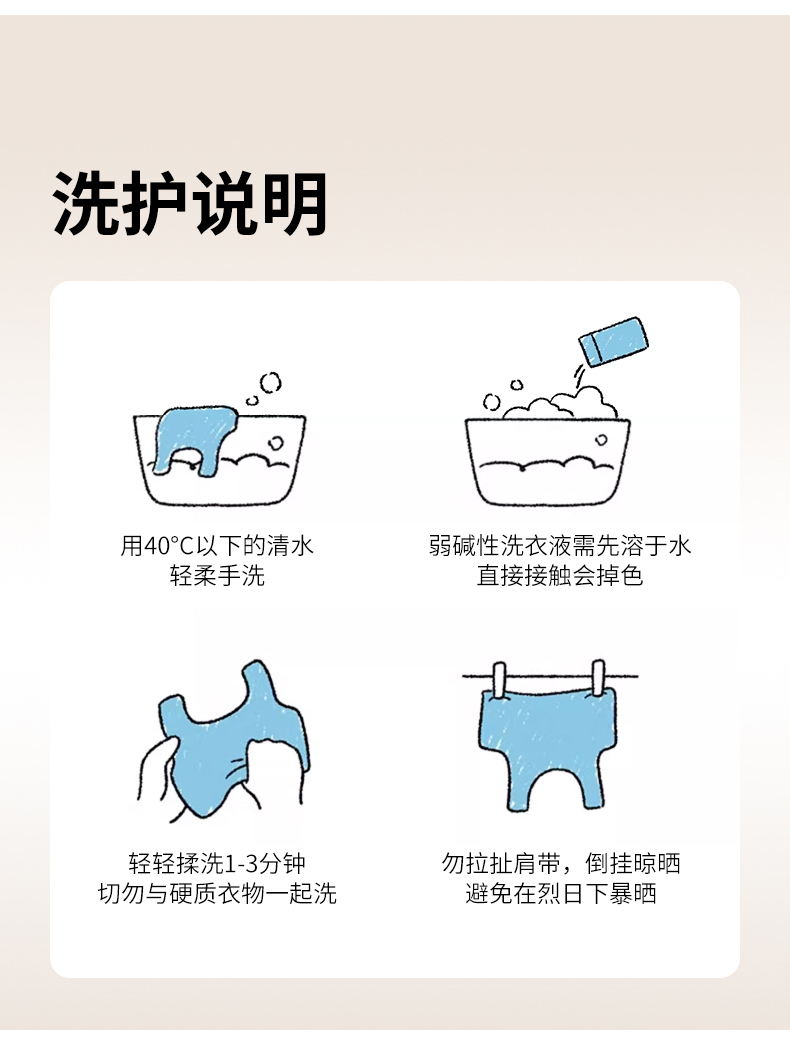 洗护说明

用40°C以下的清水
轻柔手洗

弱碱性洗衣液需先溶于水
直接接触会掉色

轻轻揉洗1-3分钟
切勿与硬质衣物一起洗

勿拉扯肩带，倒挂晾晒
避免在烈日下暴晒