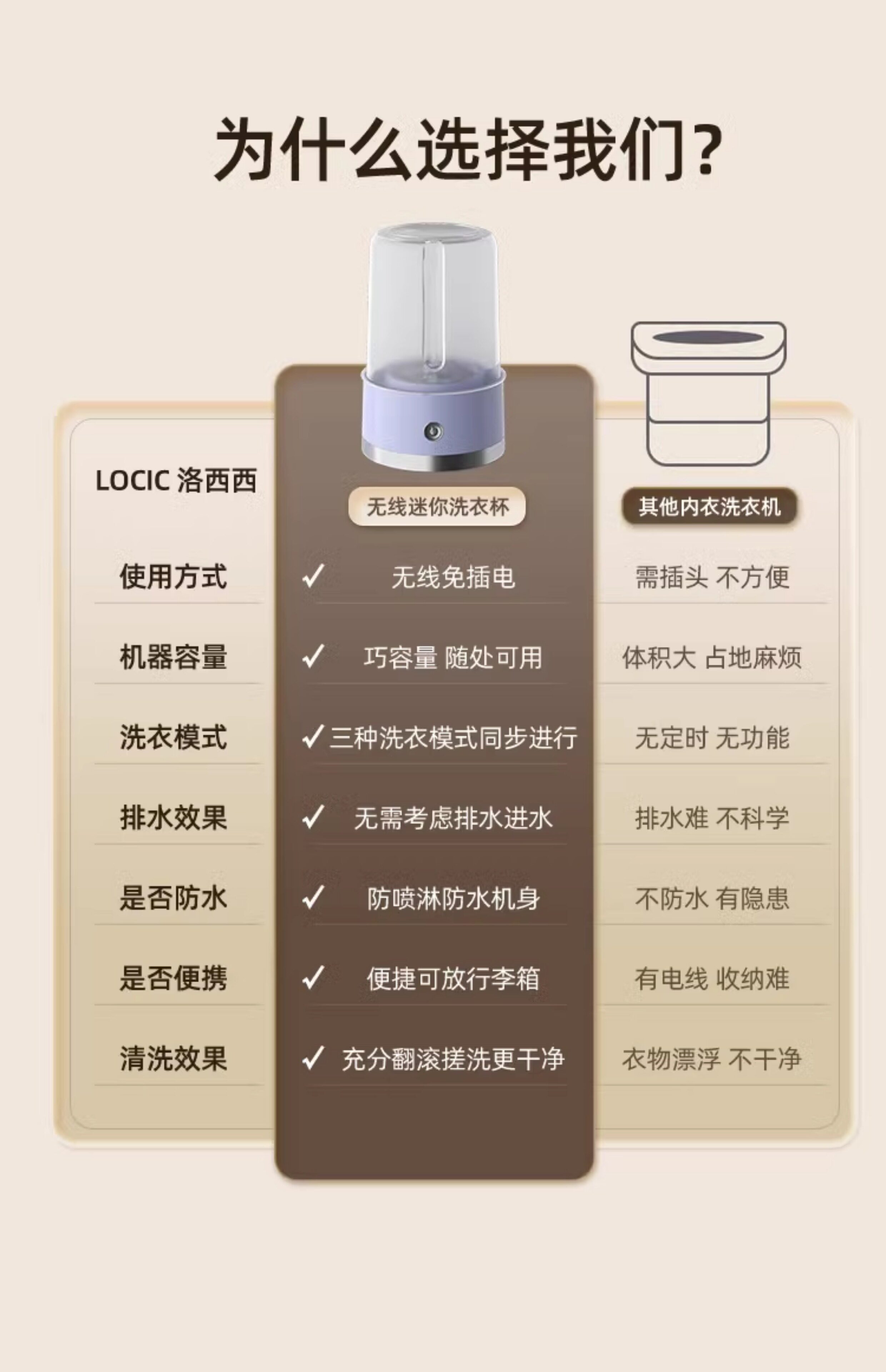 为什么选择我们?

| LOCIC 洛西西 | 无线迷你洗衣杯 | 其他内衣洗衣机 |
|---|---|---|
| 使用方式 | ✓ 无线免插电 | 需插头 不方便 |
| 机器容量 | ✓ 巧容量 随处可用 | 体积大 占地麻烦 |
| 洗衣模式 | ✓ 三种洗衣模式同步进行 | 无定时 无功能 |
| 排水效果 | ✓ 无需考虑排水进水 | 排水难 不科学 |
| 是否防水 | ✓ 防喷淋防水机身 | 不防水 有隐患 |
| 是否便携 | ✓ 便捷可放行李箱 | 有电线 收纳难 |
| 清洗效果 | ✓ 充分翻滚搓洗更干净 | 衣物漂浮 不干净 |