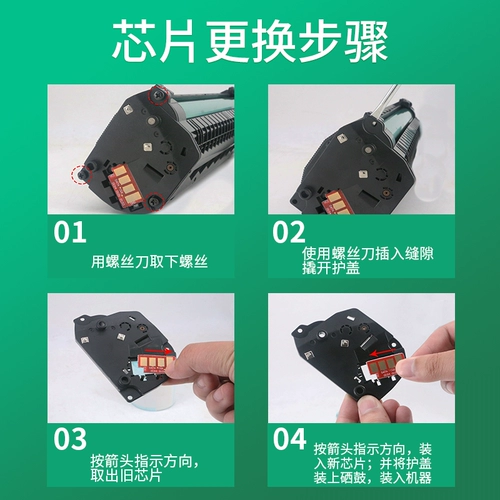 芯片更换步骤

01
用螺丝刀取下螺丝

02
使用螺丝刀插入缝隙撬开护盖

03
按箭头指示方向，取出旧芯片

04
按箭头指示方向，装入新芯片；并将护盖装上硒鼓，装入机器