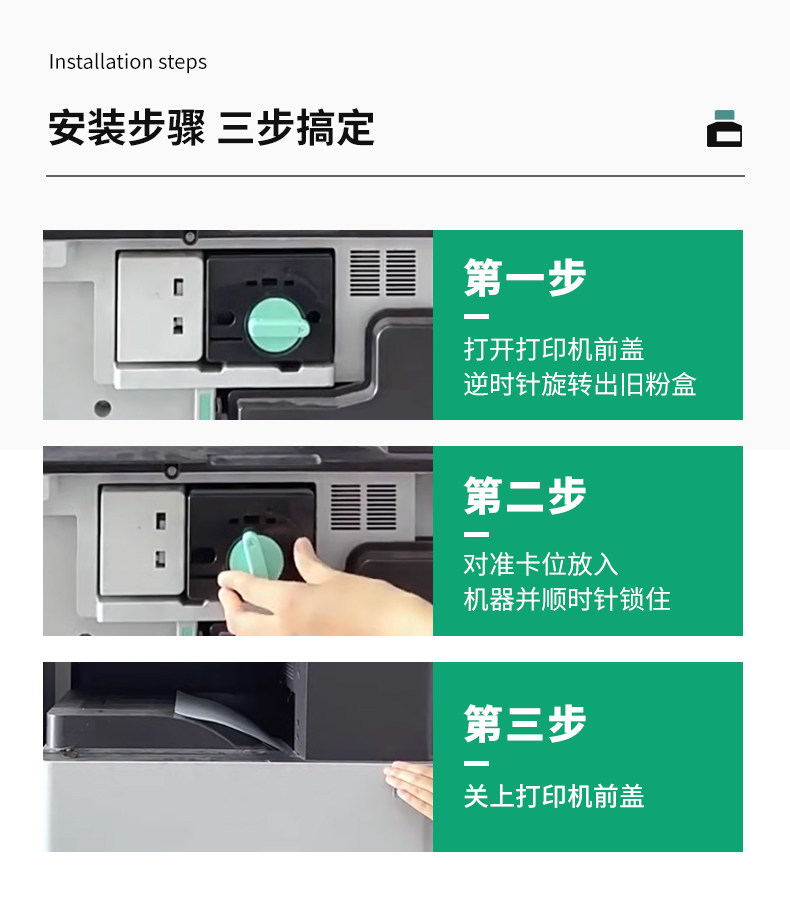 Installation steps

安装步骤 三步搞定

第一步

打开打印机前盖
逆时针旋转出旧粉盒

第二步

对准卡位放入
机器并顺时针锁住

第三步

关上打印机前盖