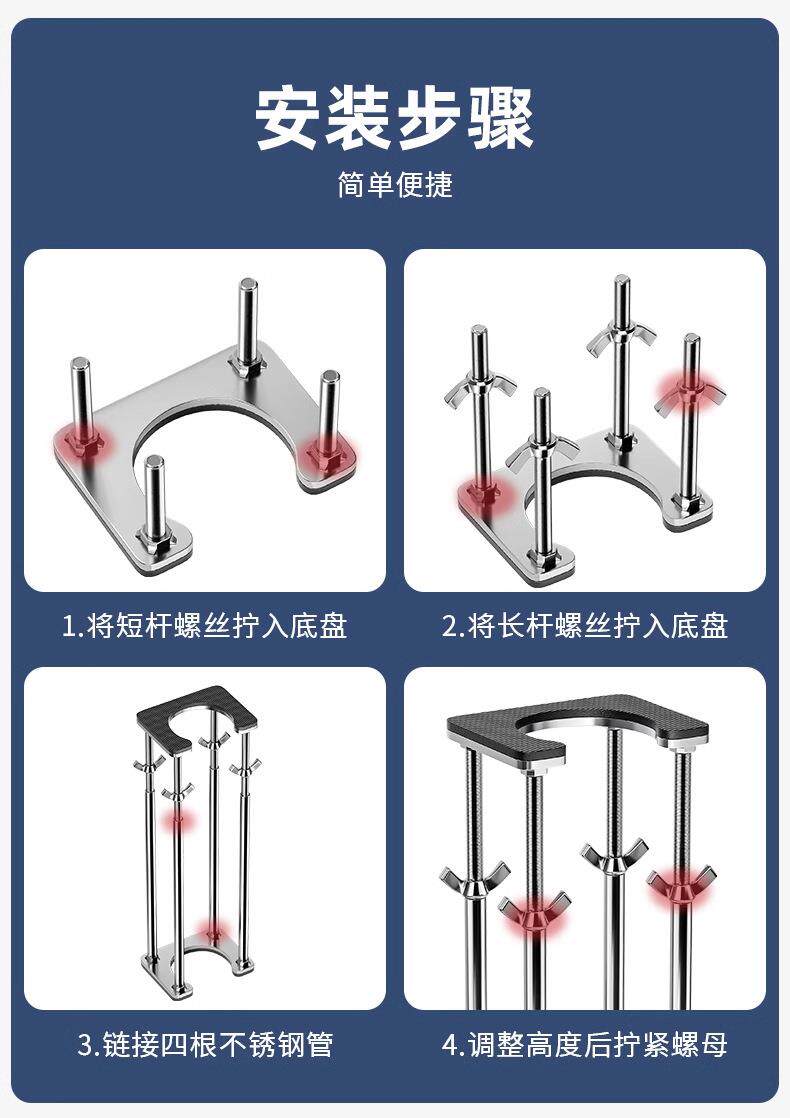 安装步骤

简单便捷

1.将短杆螺丝拧入底盘

2.将长杆螺丝拧入底盘

3.链接四根不锈钢管

4.调整高度后拧紧螺母