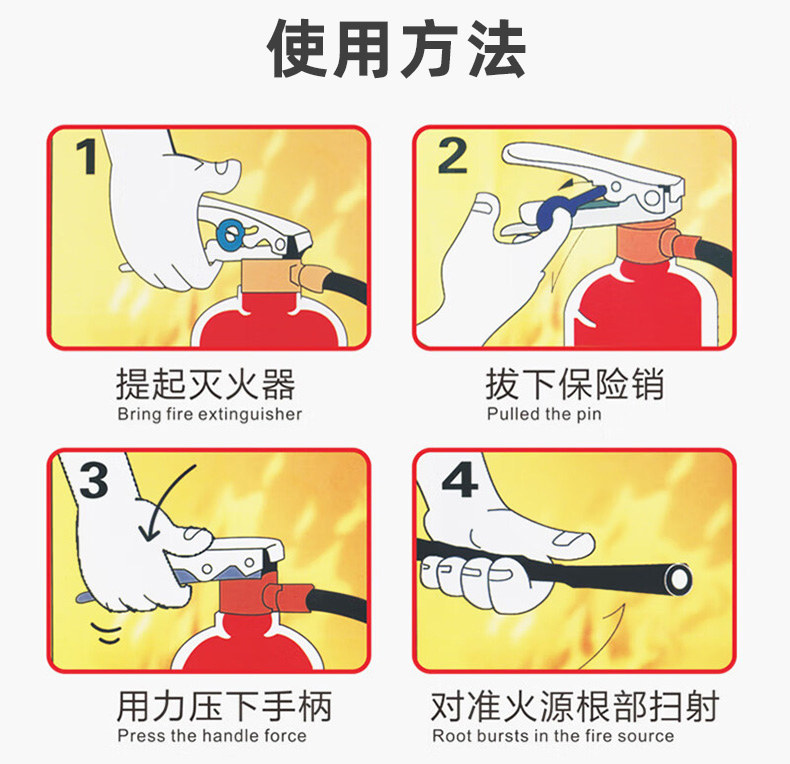 使用方法

1

提起灭火器
Bring fire extinguisher

2

拔下保险销
Pulled the pin

3

用力压下手柄
Press the handle force

4

对准火源根部扫射
Root bursts in the fire source