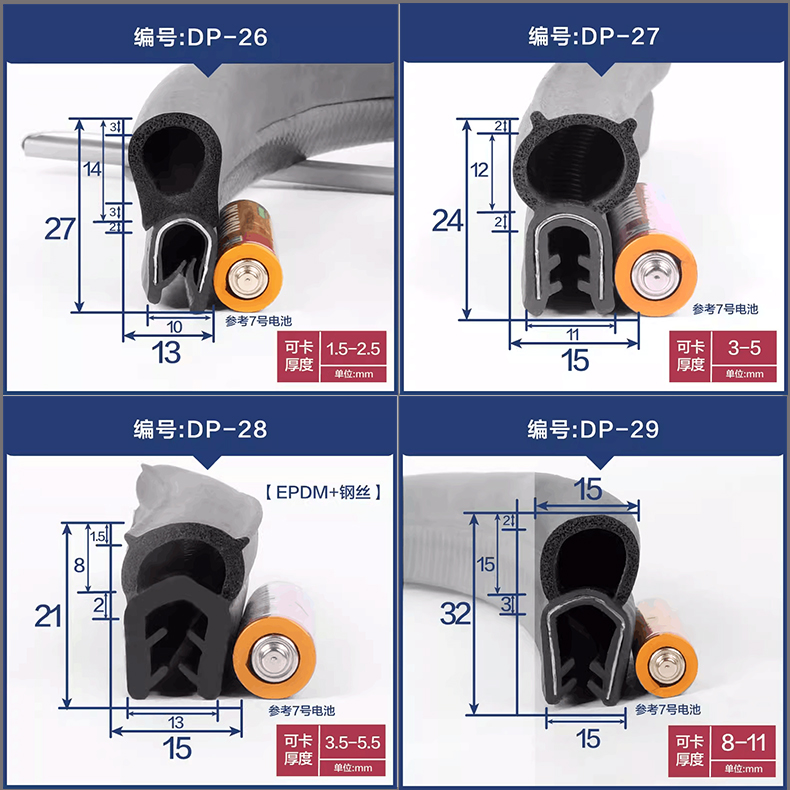 编号:DP-26

3
14
3
2
27
10
13
参考7号电池
可卡厚度 1.5-2.5
单位:mm

编号:DP-27

2
12
2
24
11
15
参考7号电池
可卡厚度 3-5
单位:mm

编号:DP-28

【EPDM+钢丝】
1.5
8
2
21
13
15
参考7号电池
可卡厚度 3.5-5.5
单位:mm

编号:DP-29

15
2
15
3
32
15
参考7号电池
可卡厚度 8-11
单位:mm