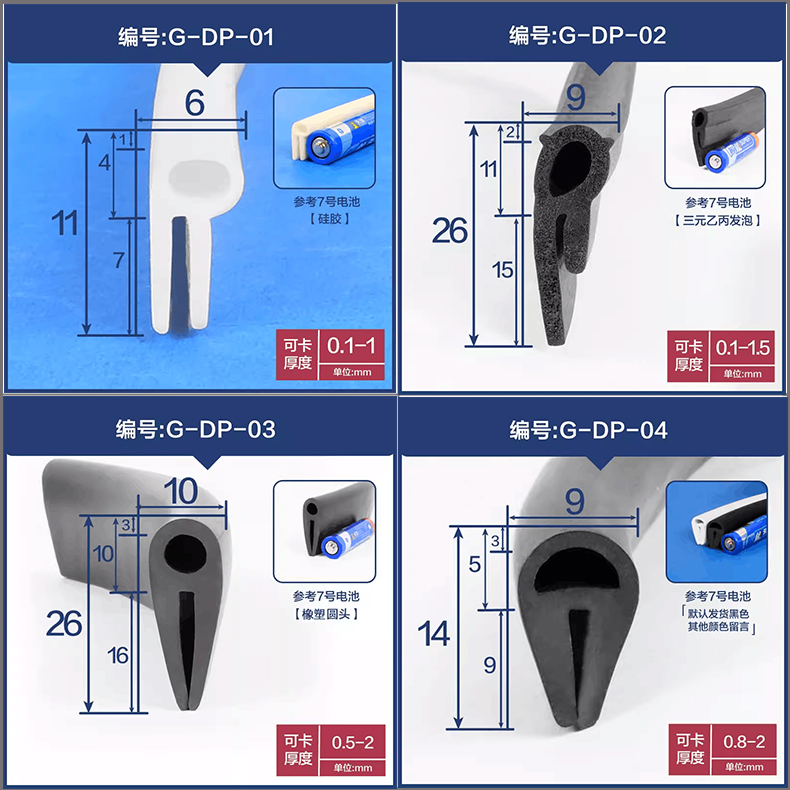 编号:G-DP-01

6

1

4

11

7

参考7号电池
【硅胶】

可卡厚度 0.1-1
单位:mm

编号:G-DP-02

9

2

11

26

15

参考7号电池
【三元乙丙发泡】

可卡厚度 0.1-1.5
单位:mm

编号:G-DP-03

10

3

10

26

16

参考7号电池
【橡塑圆头】

可卡厚度 0.5-2
单位:mm

编号:G-DP-04

9

3

5

14

9

参考7号电池
「默认发货黑色
其他颜色留言」

可卡厚度 0.8-2
单位:mm