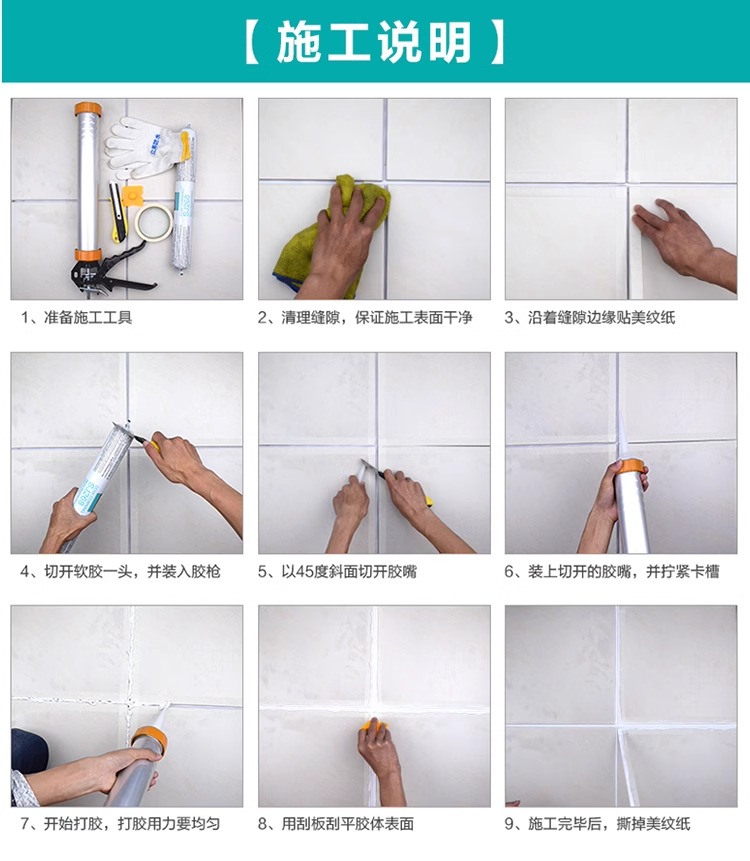 【 施工说明 】

1、准备施工工具

2、清理缝隙，保证施工表面干净

3、沿着缝隙边缘贴美纹纸

4、切开软胶一头，并装入胶枪

5、以45度斜面切开胶嘴

6、装上切开的胶嘴，并拧紧卡槽

7、开始打胶，打胶用力要均匀

8、用刮板刮平胶体表面

9、施工完毕后，撕掉美纹纸