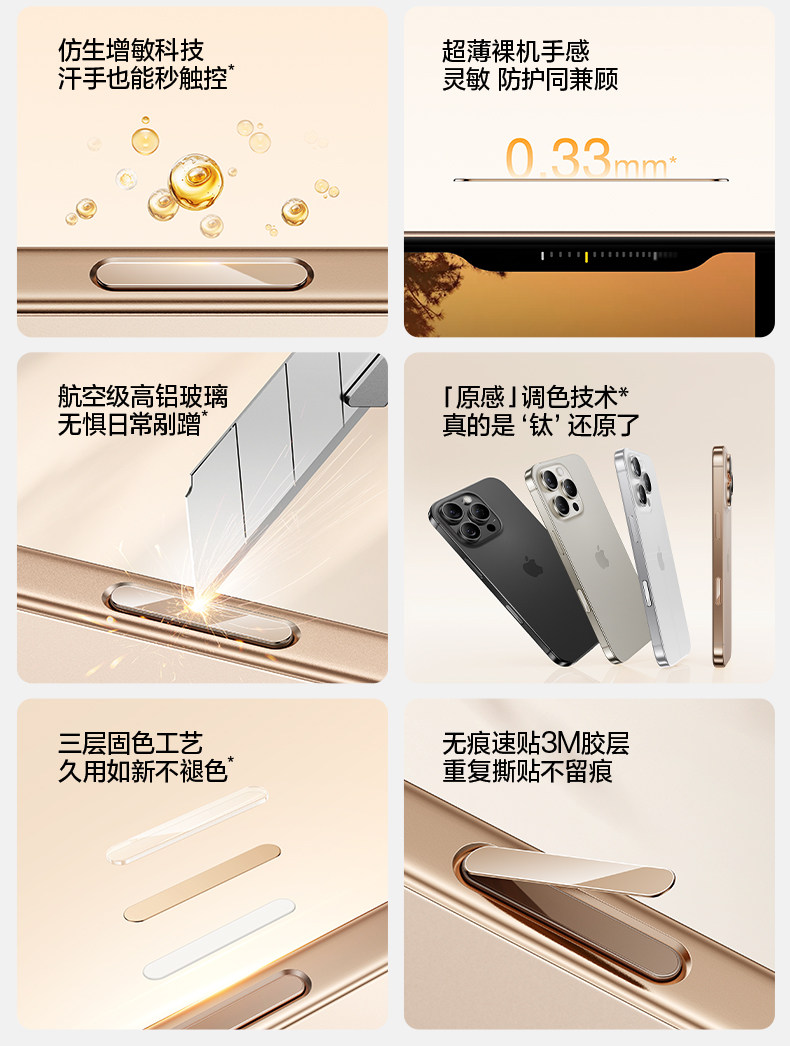 仿生增敏科技
汗手也能秒触控*

超薄裸机手感
灵敏 防护同兼顾

0.33mm*

航空级高铝玻璃
无惧日常剐蹭*

「原感」调色技术*
真的是‘钛’还原了

三层固色工艺
久用如新不褪色*

无痕速贴3M胶层
重复撕贴不留痕