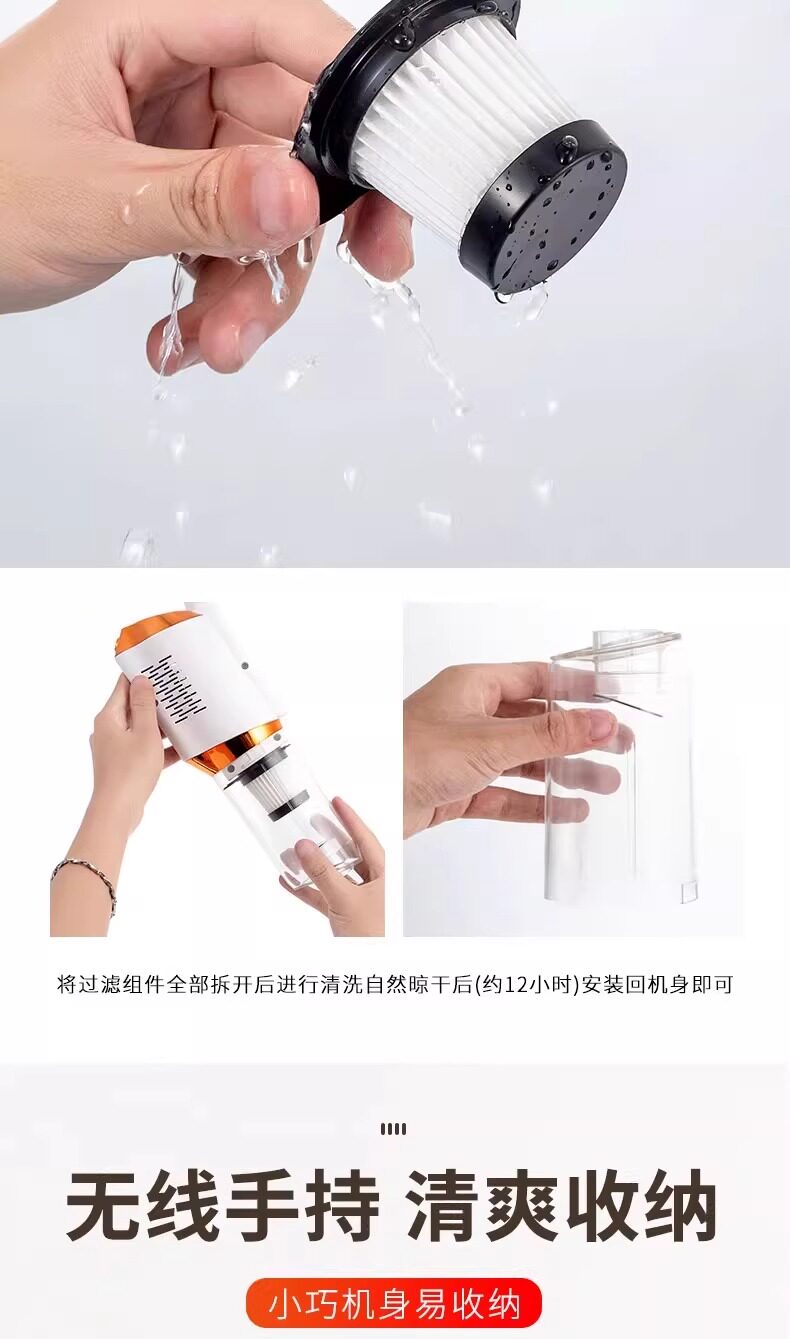 将过滤组件全部拆开后进行清洗自然晾干后(约12小时)安装回机身即可

无线手持 清爽收纳

小巧机身易收纳