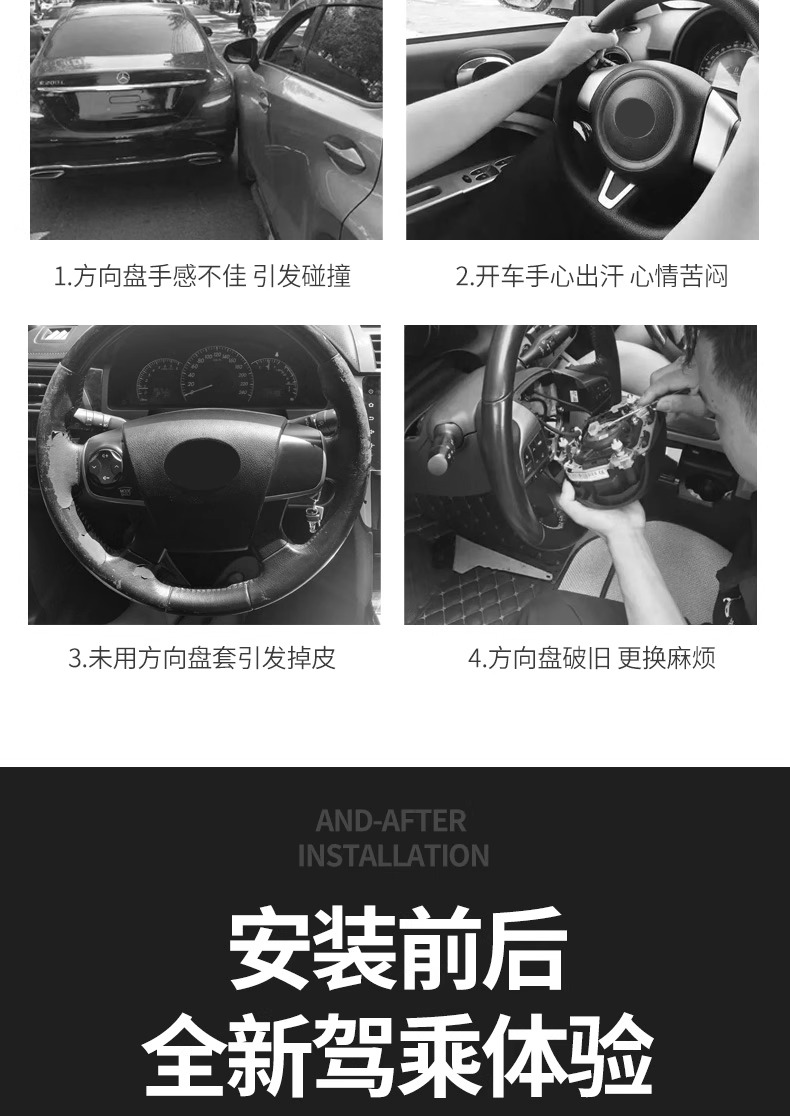 1.方向盘手感不佳 引发碰撞

2.开车手心出汗 心情苦闷

3.未用方向盘套引发掉皮

4.方向盘破旧 更换麻烦

AND-AFTER
INSTALLATION

安装前后
全新驾乘体验