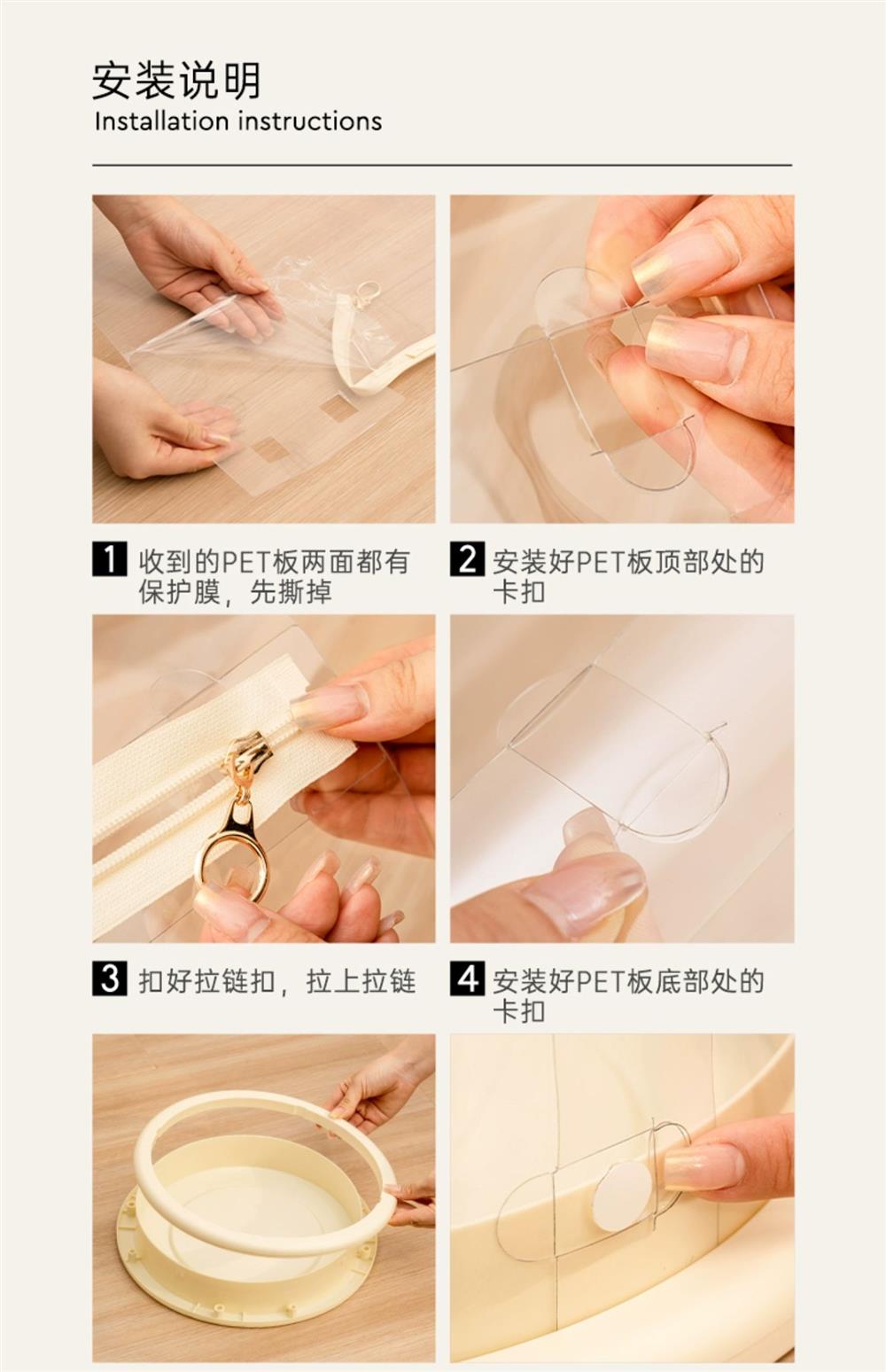 安装说明
Installation instructions

1 收到的PET板两面都有保护膜，先撕掉

2 安装好PET板顶部处的卡扣

3 扣好拉链扣，拉上拉链

4 安装好PET板底部处的卡扣