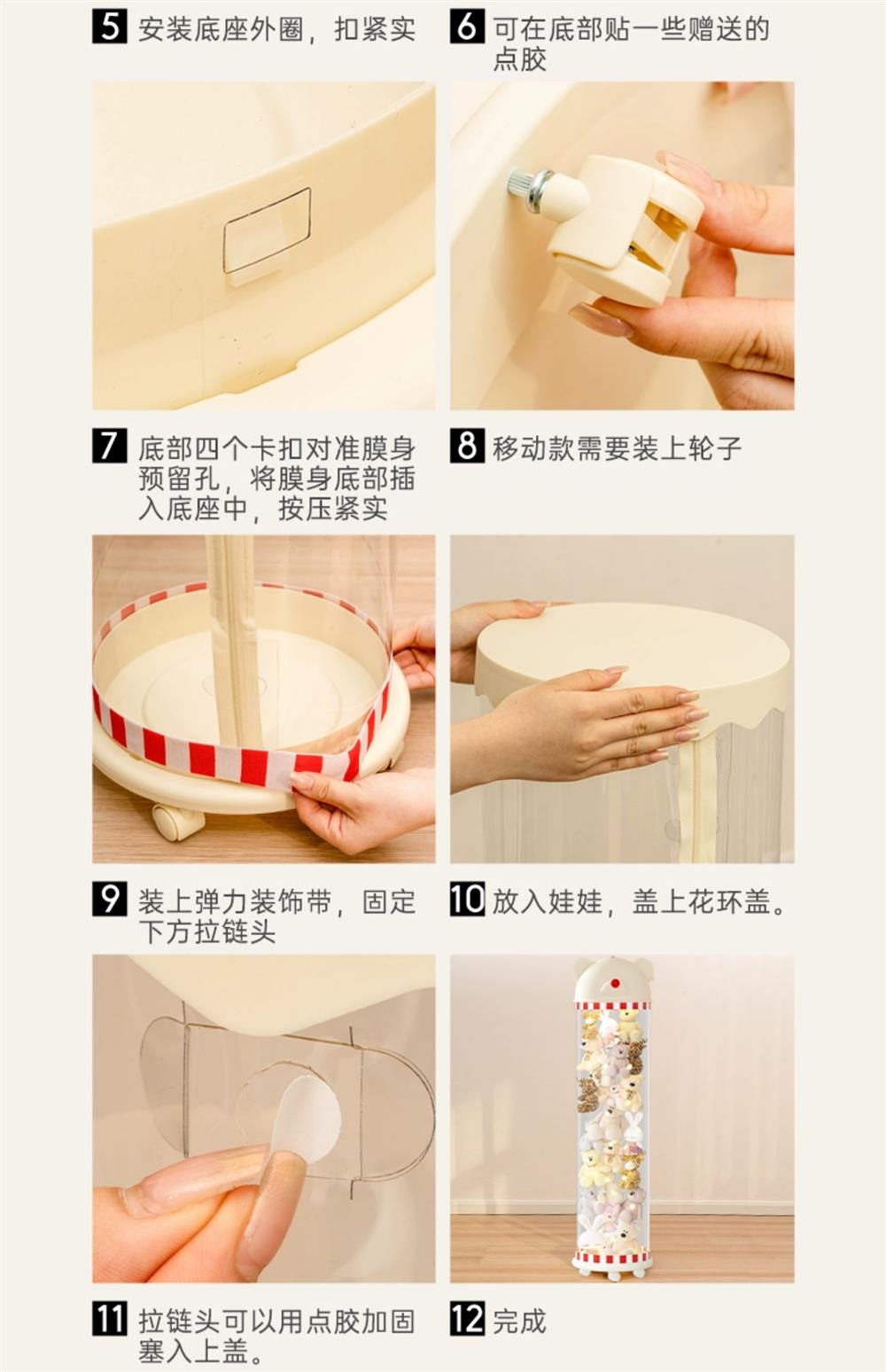 5 安装底座外圈，扣紧实

6 可在底部贴一些赠送的点胶

7 底部四个卡扣对准膜身预留孔，将膜身底部插入底座中，按压紧实

8 移动款需要装上轮子

9 装上弹力装饰带，固定下方拉链头

10 放入娃娃，盖上花环盖。

11 拉链头可以用点胶加固塞入上盖。

12 完成