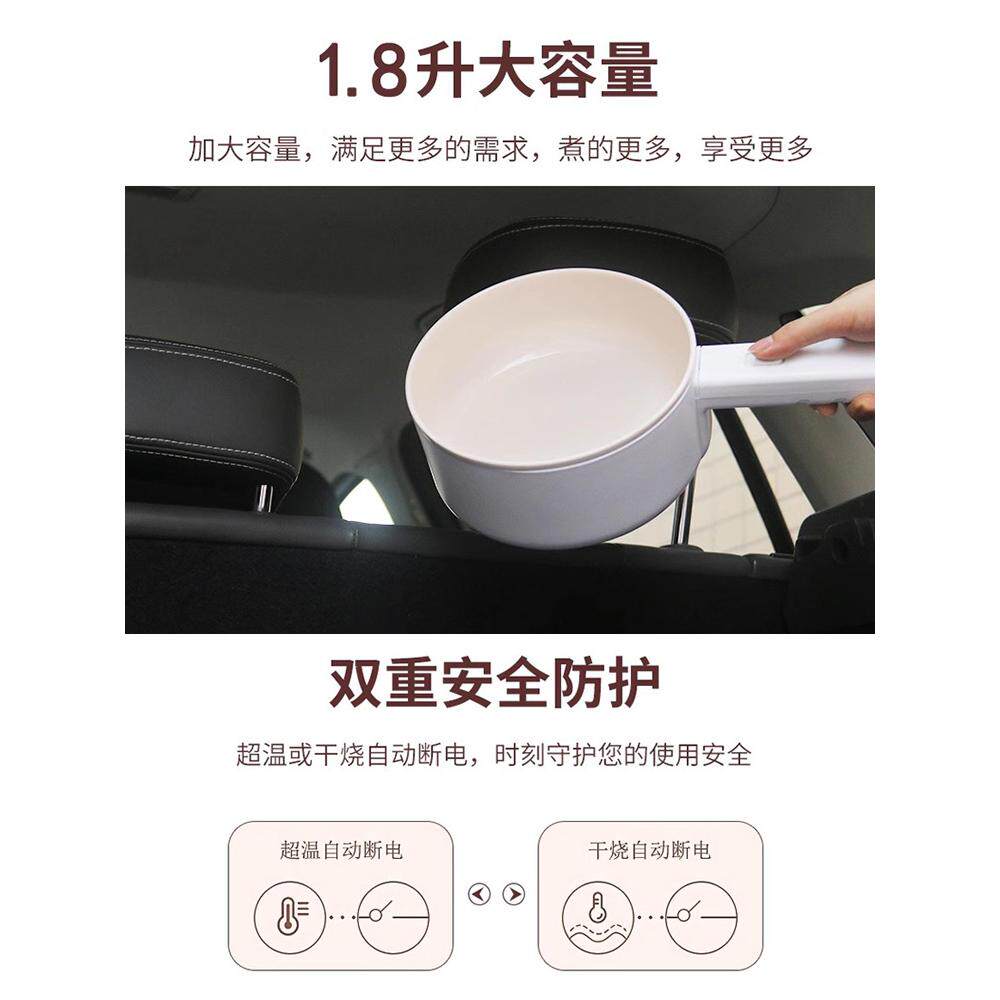 1.8升大容量

加大容量，满足更多的需求，煮的更多，享受更多

双重安全防护

超温或干烧自动断电，时刻守护您的使用安全

超温自动断电

干烧自动断电