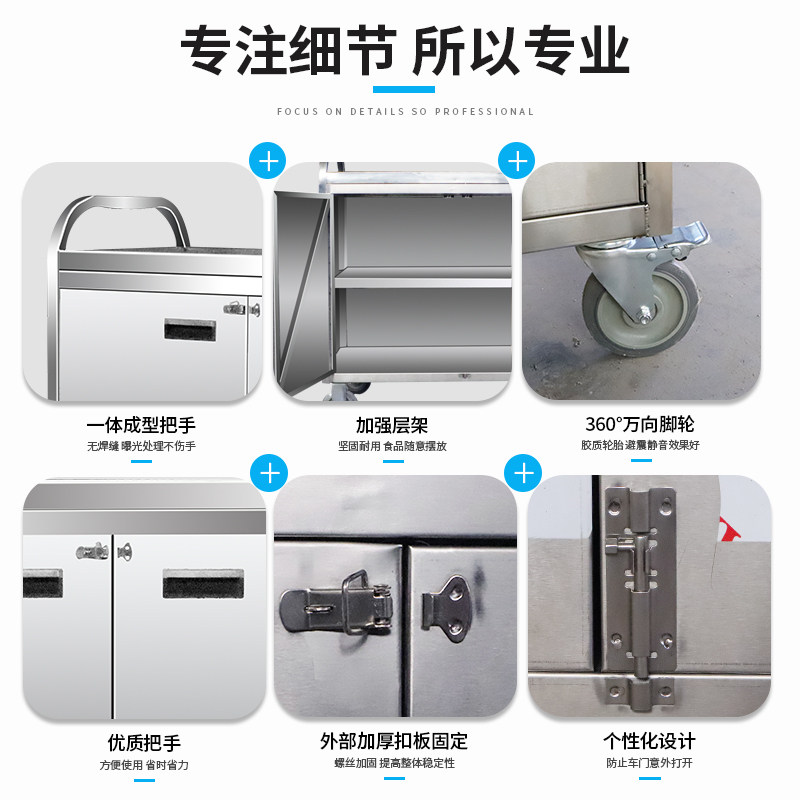 专注细节 所以专业

FOCUS ON DETAILS SO PROFESSIONAL

一体成型把手
无焊缝 曝光处理不伤手

加强层架
坚固耐用 食品随意摆放

360°万向脚轮
胶质轮胎 避震静音效果好

优质把手
方便使用 省时省力

外部加厚扣板固定
螺丝加固 提高整体稳定性

个性化设计
防止车门意外打开