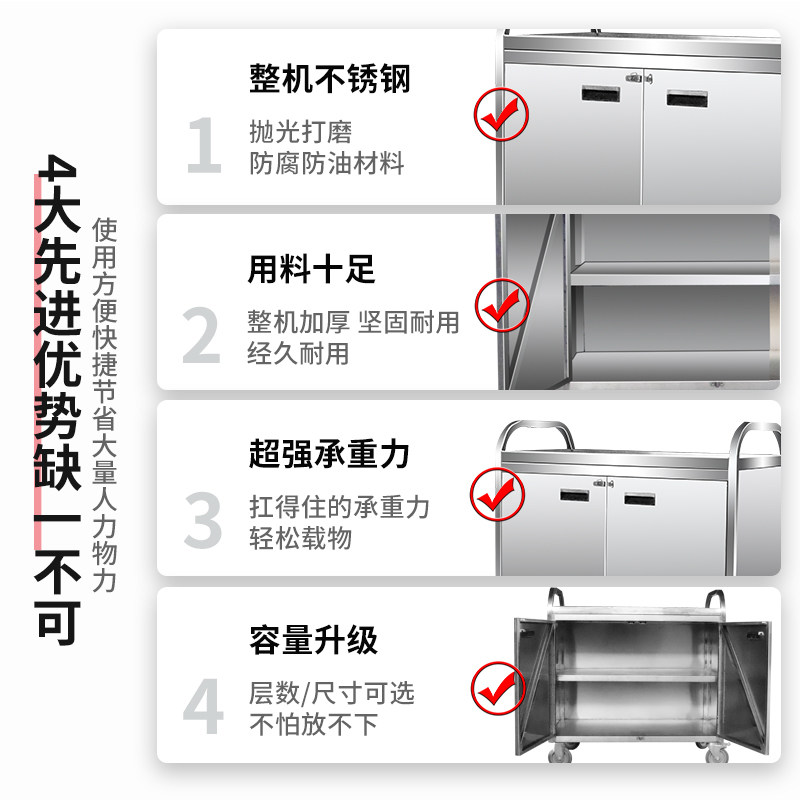 4大先进优势缺一不可

使用方便快捷节省大量人力物力

1
整机不锈钢
抛光打磨
防腐防油材料

2
用料十足
整机加厚 坚固耐用
经久耐用

3
超强承重力
扛得住的承重力
轻松载物

4
容量升级
层数/尺寸可选
不怕放不下