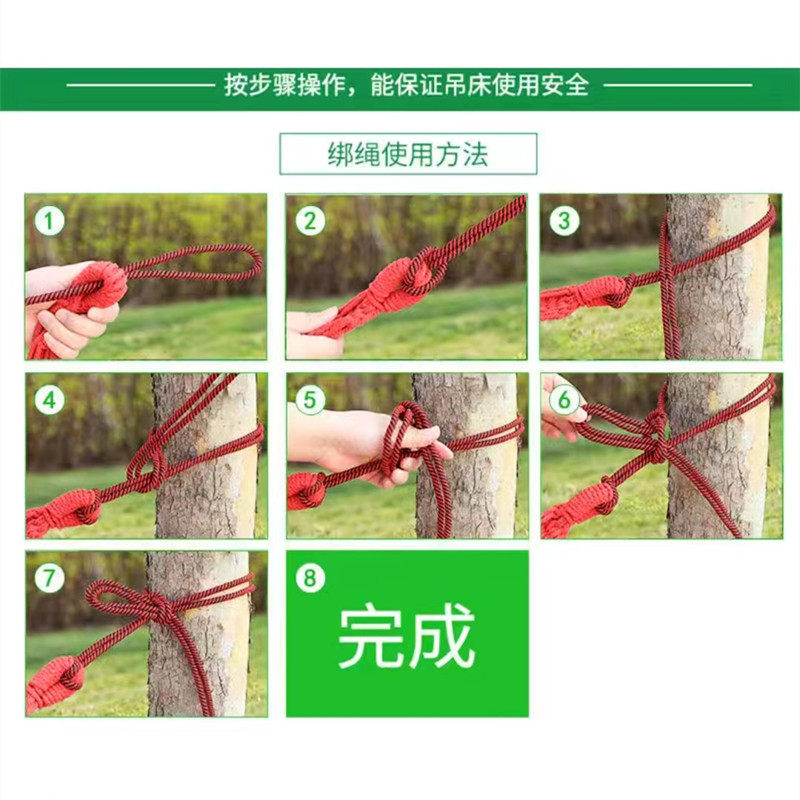 按步骤操作，能保证吊床使用安全

绑绳使用方法

1

2

3

4

5

6

7

8

完成