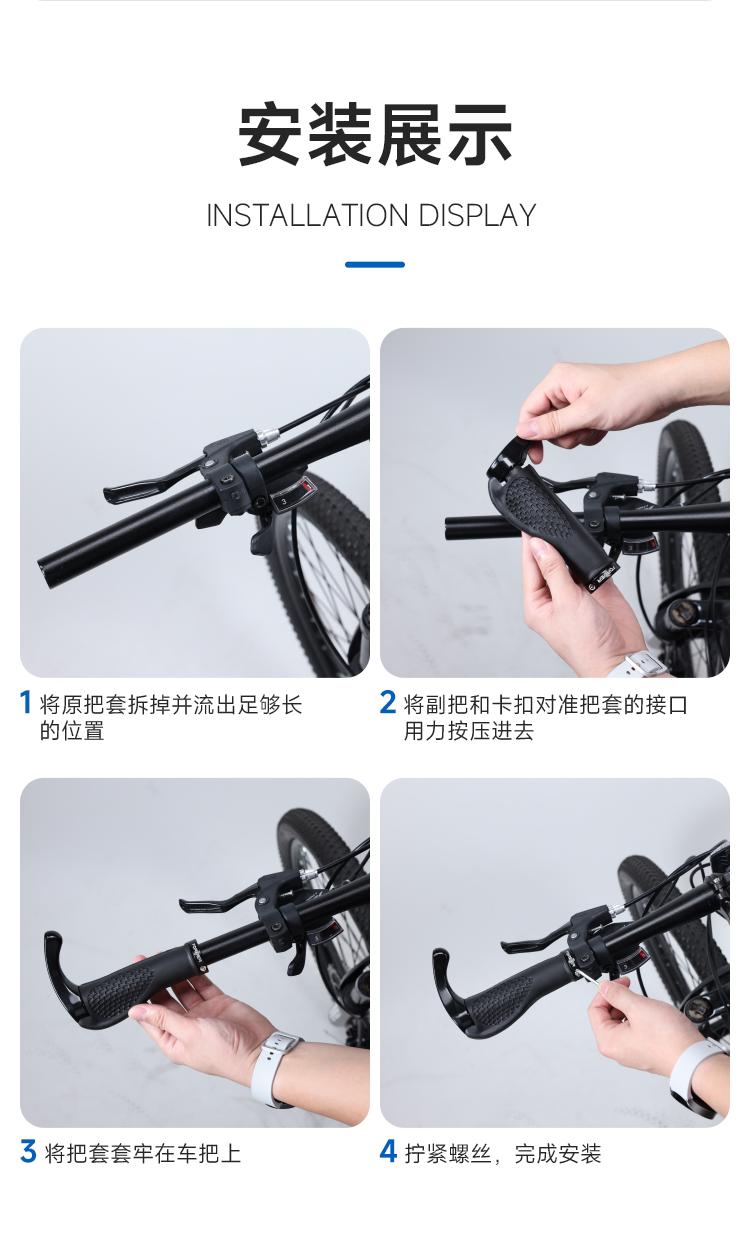 安装展示

INSTALLATION DISPLAY

1 将原把套拆掉并流出足够长的位置

2 将副把和卡扣对准把套的接口用力按压进去

3 将把套套牢在车把上

4 拧紧螺丝，完成安装