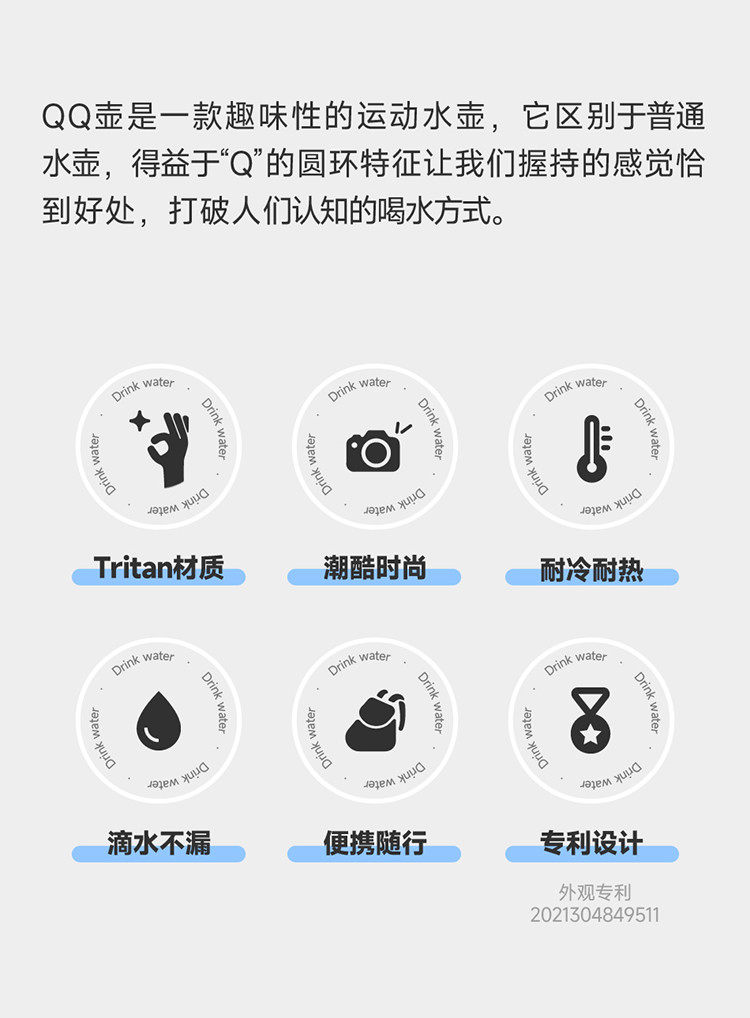 QQ壶是一款趣味性的运动水壶，它区别于普通水壶，得益于“Q”的圆环特征让我们握持的感觉恰到好处，打破人们认知的喝水方式。

Drink water Drink water Drink water Drink water

Tritan材质

Drink water Drink water Drink water Drink water

潮酷时尚

Drink water Drink water Drink water Drink water

耐冷耐热

Drink water Drink water Drink water Drink water

滴水不漏

Drink water Drink water Drink water Drink water

便携随行

Drink water Drink water Drink water Drink water

专利设计

外观专利
2021304849511