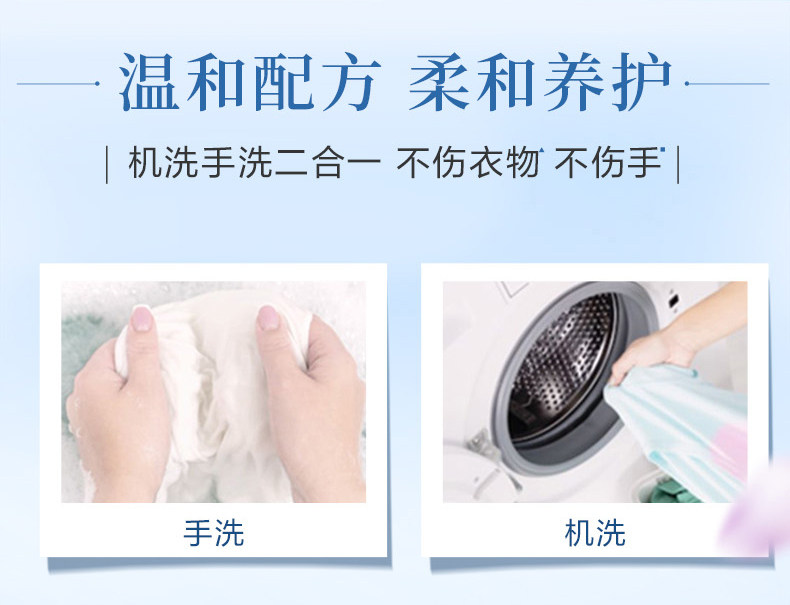 温和配方 柔和养护

| 机洗手洗二合一 不伤衣物 不伤手 |

手洗

机洗