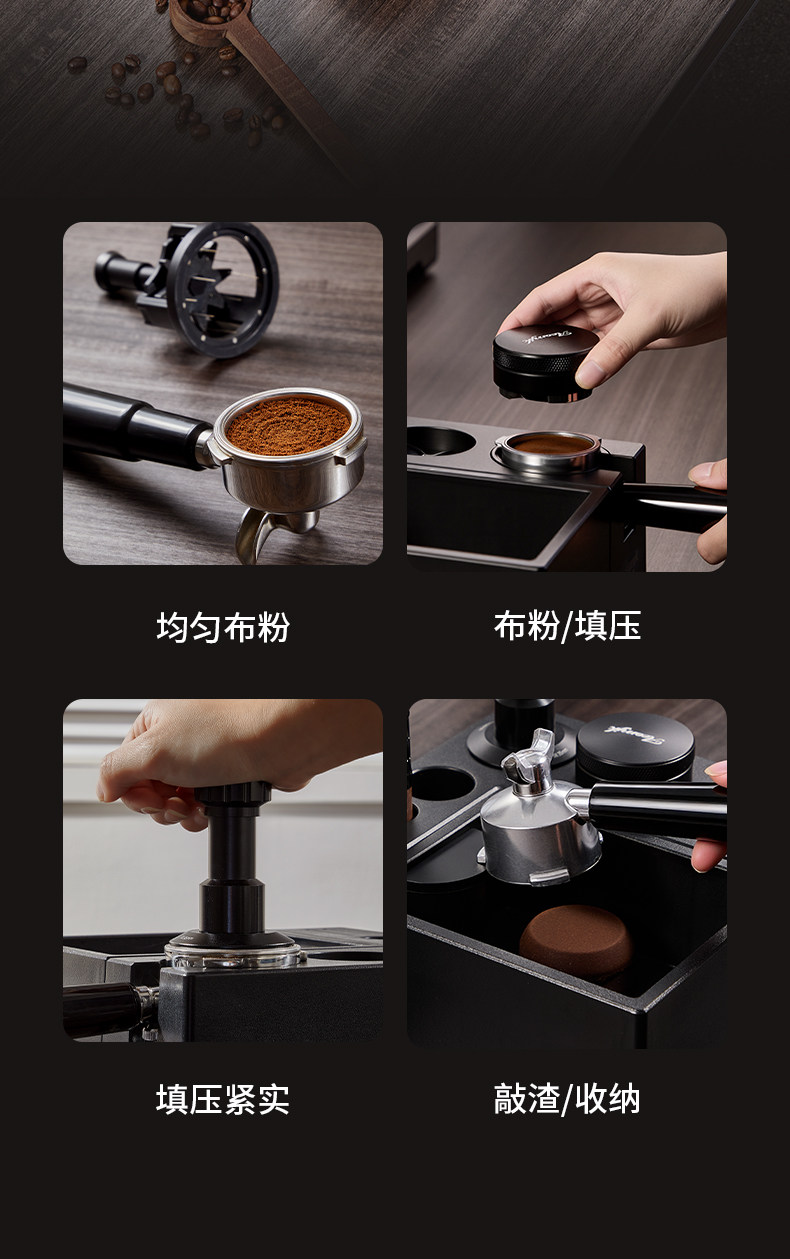 均匀布粉

布粉/填压

填压紧实

敲渣/收纳