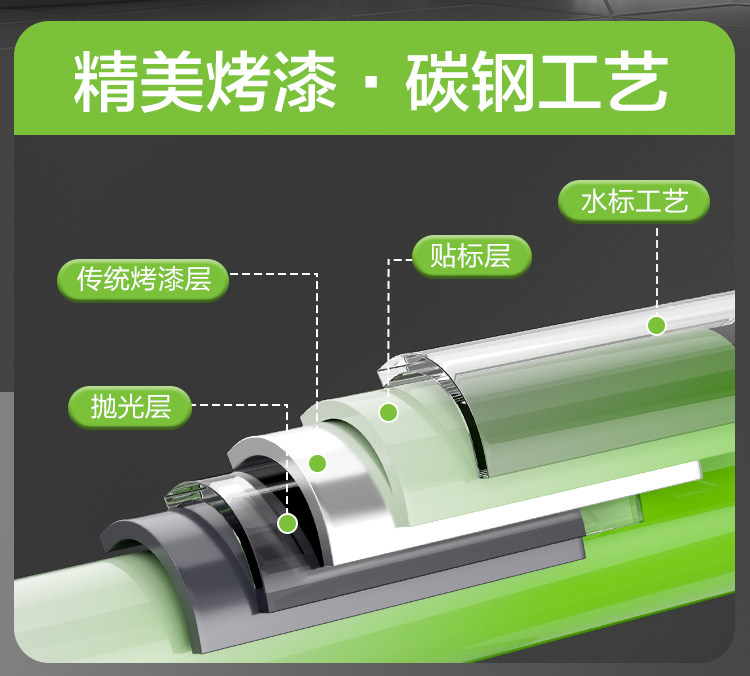 精美烤漆 · 碳钢工艺

水标工艺

贴标层

传统烤漆层

抛光层