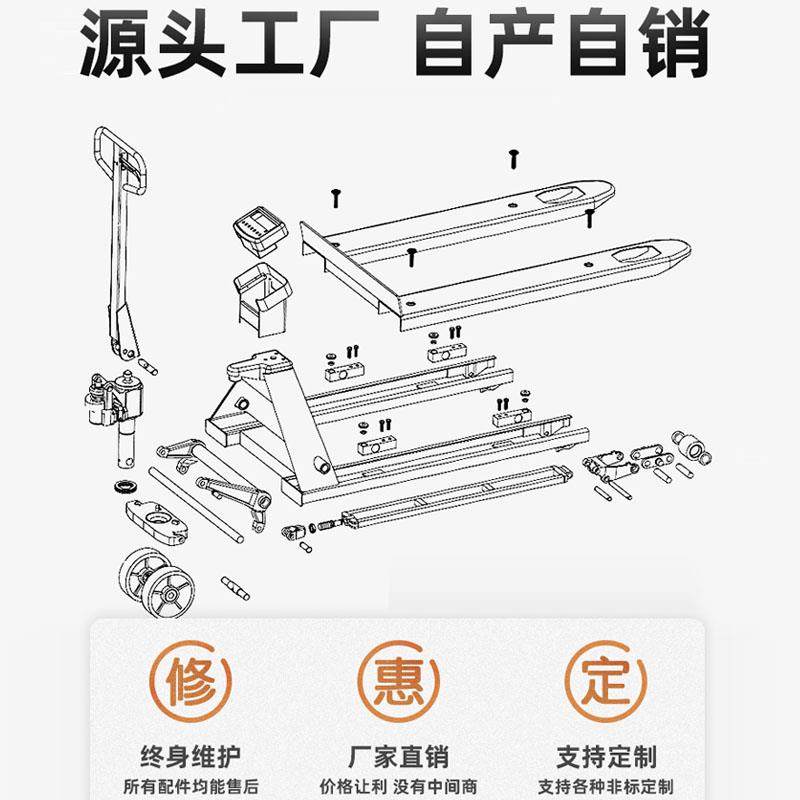 源头工厂 自产自销

修
终身维护
所有配件均能售后

惠
厂家直销
价格让利 没有中间商

定
支持定制
支持各种非标定制