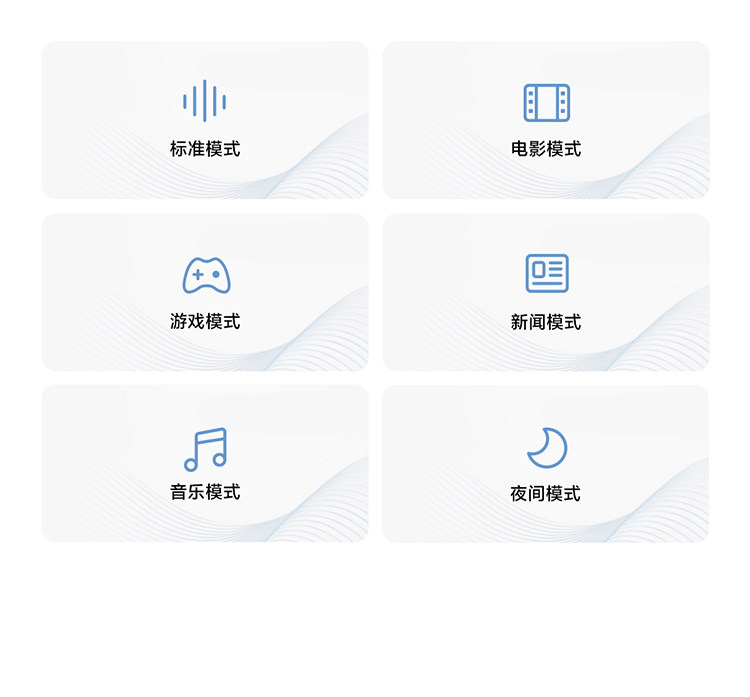 标准模式

电影模式

游戏模式

新闻模式

音乐模式

夜间模式