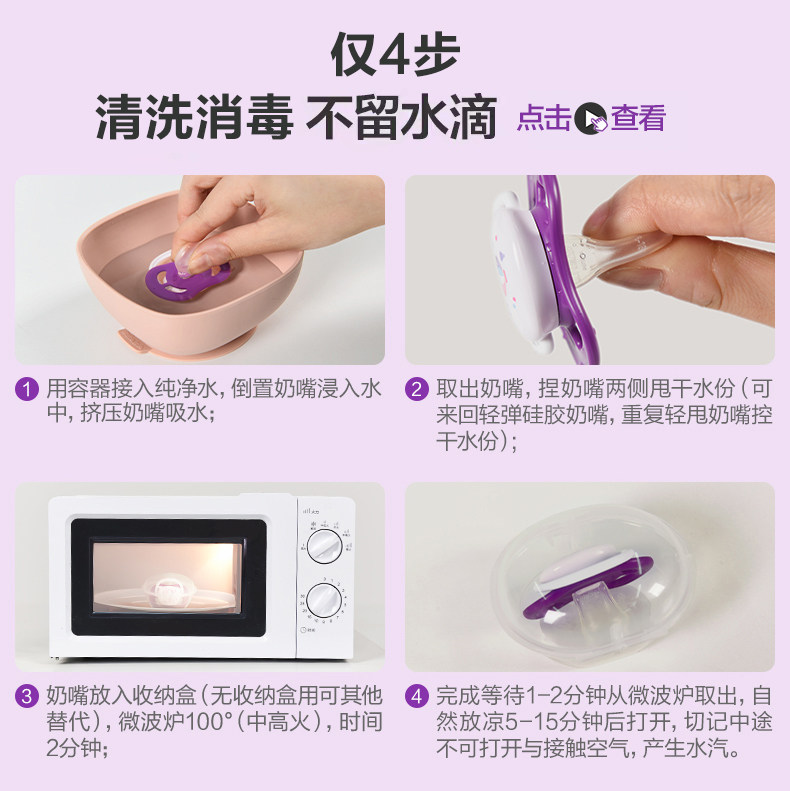 仅4步

清洗消毒 不留水滴 点击查看

1 用容器接入纯净水，倒置奶嘴浸入水中，挤压奶嘴吸水；

2 取出奶嘴，捏奶嘴两侧甩干水份（可来回轻弹硅胶奶嘴，重复轻甩奶嘴控干水份）；

3 奶嘴放入收纳盒（无收纳盒用可其他替代），微波炉100°（中高火），时间2分钟；

4 完成等待1-2分钟从微波炉取出，自然放凉5-15分钟后打开，切记中途不可打开与接触空气，产生水汽。