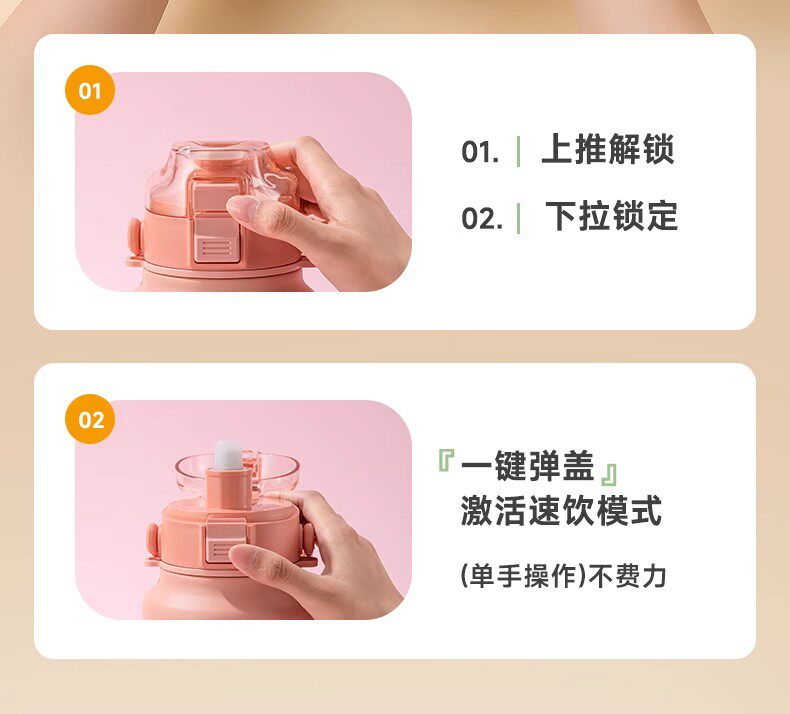 01

01. | 上推解锁

02. | 下拉锁定

02

『一键弹盖』
激活速饮模式

(单手操作)不费力